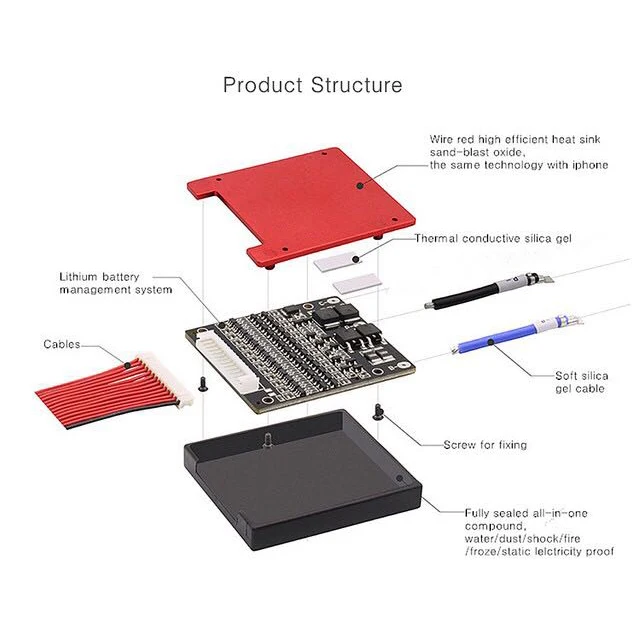 Product Structure

Wire red high efficient heat sink sand-blast oxide, the same technology with iphone

Thermal conductive silica gel

Lithium battery management system

Cables

Soft silica gel cable

Screw for fixing

Fully sealed all-in-one compound, water/dust/shock/fire /froze/static lelctricity proof