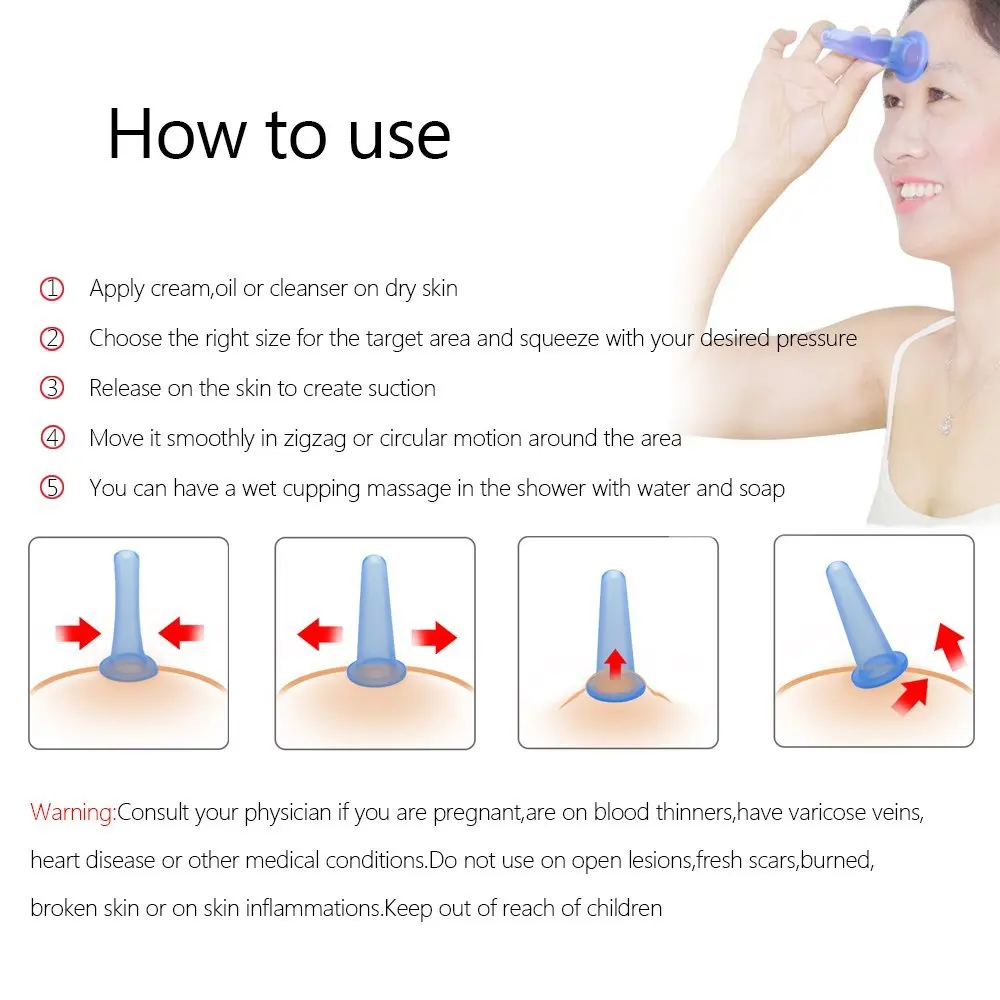 How to use

① Apply cream,oil or cleanser on dry skin

② Choose the right size for the target area and squeeze with your desired pressure

③ Release on the skin to create suction

④ Move it smoothly in zigzag or circular motion around the area

⑤ You can have a wet cupping massage in the shower with water and soap

Warning:Consult your physician if you are pregnant,are on blood thinners,have varicose veins, heart disease or other medical conditions.Do not use on open lesions,fresh scars,burned, broken skin or on skin inflammations.Keep out of reach of children