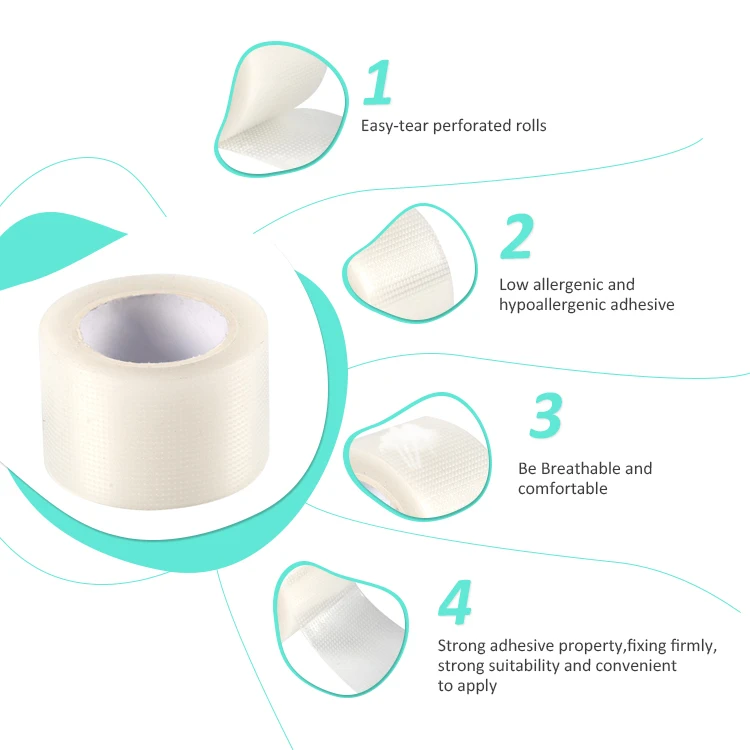 1
Easy-tear perforated rolls

2
Low allergenic and hypoallergenic adhesive

3
Be Breathable and comfortable

4
Strong adhesive property,fixing firmly, strong suitability and convenient to apply