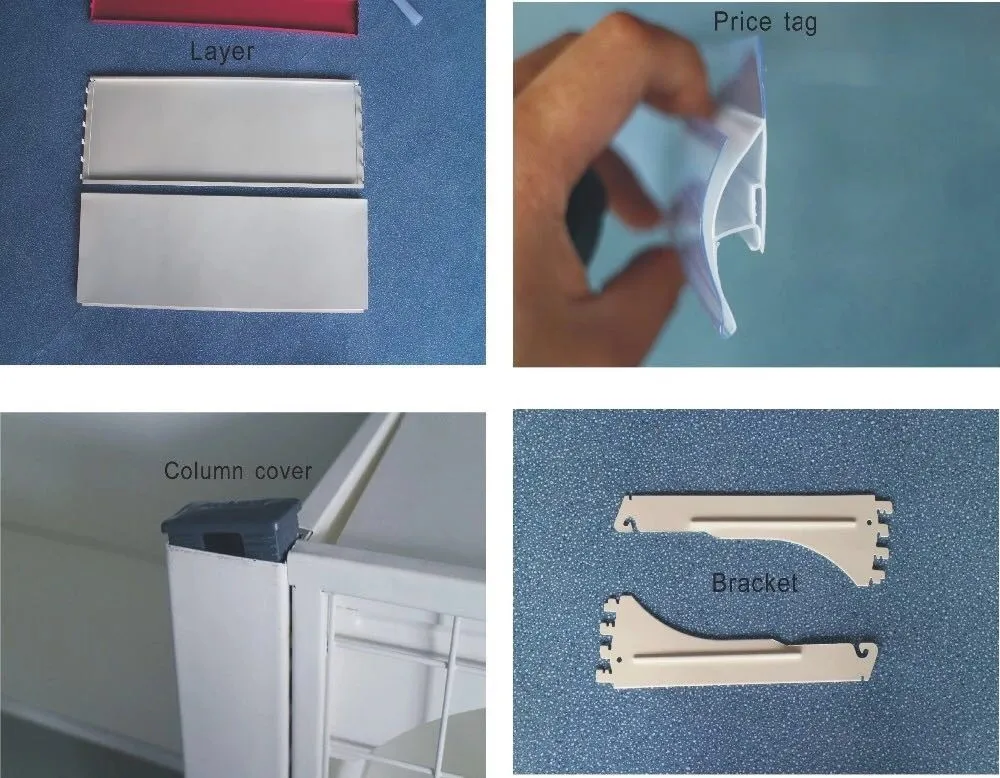 Layer

Price tag

Column cover

Bracket