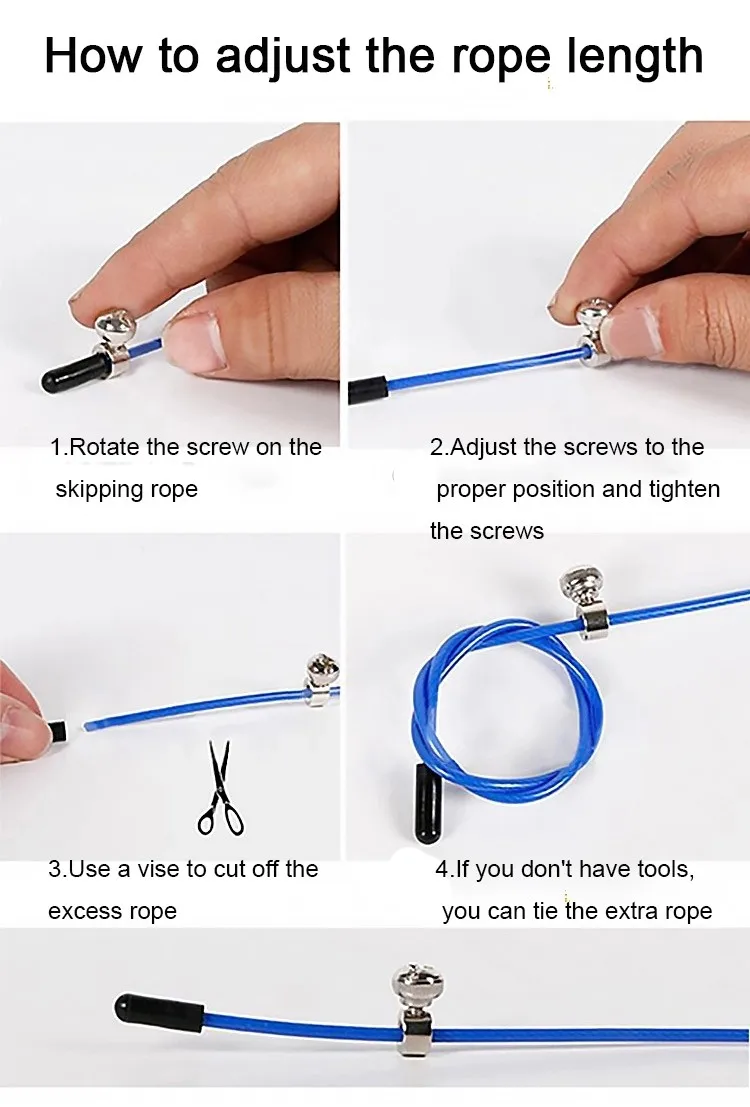 How to adjust the rope length

1.Rotate the screw on the skipping rope

2.Adjust the screws to the proper position and tighten the screws

3.Use a vise to cut off the excess rope

4.If you don't have tools, you can tie the extra rope