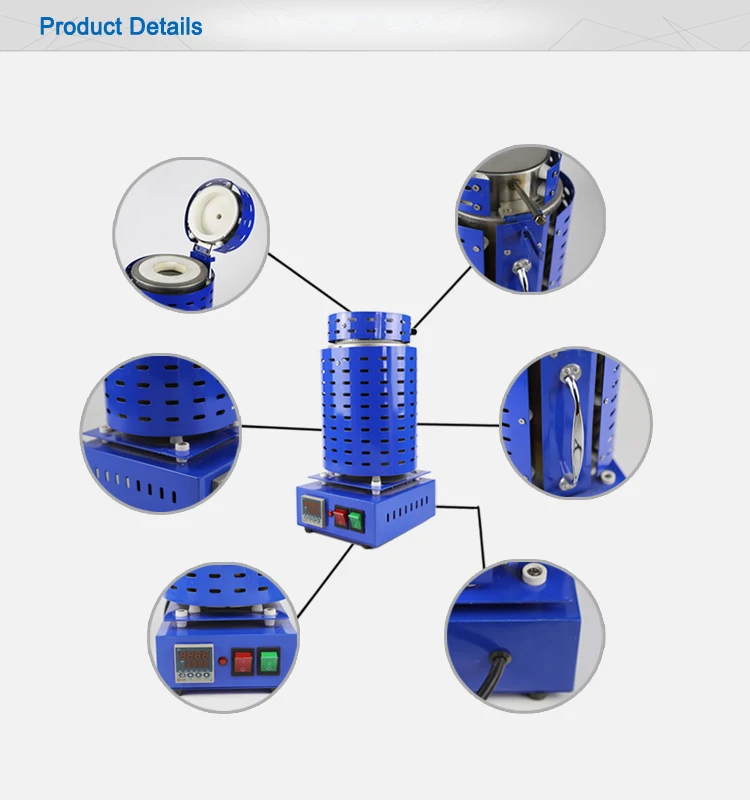 Product Details