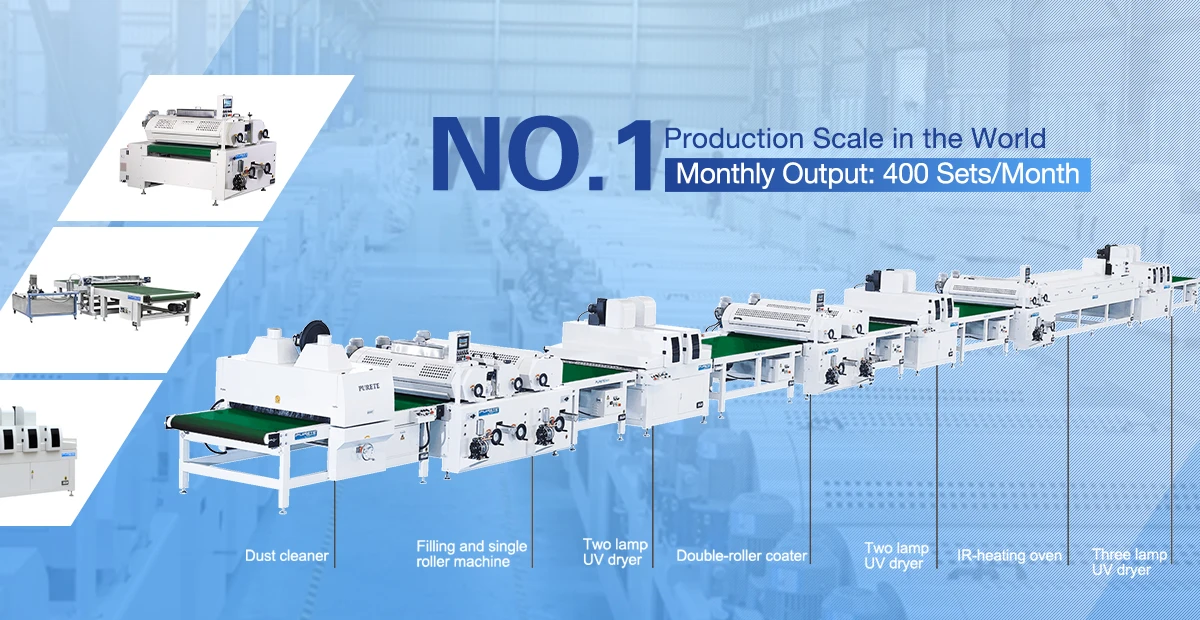 NO.1 Production Scale in the World

Monthly Output: 400 Sets/Month

PURETE

Dust cleaner

Filling and single roller machine

Two lamp UV dryer

Double-roller coater

Two lamp UV dryer

IR-heating oven

Three lamp UV dryer