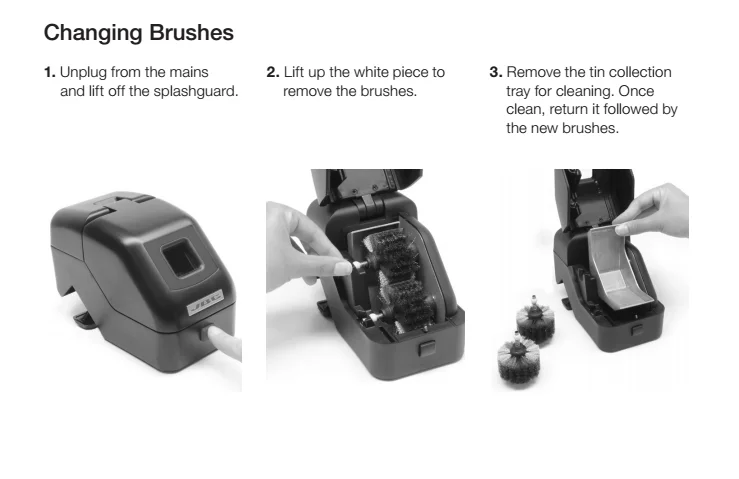 Changing Brushes

1. Unplug from the mains and lift off the splashguard.

2. Lift up the white piece to remove the brushes.

3. Remove the tin collection tray for cleaning. Once clean, return it followed by the new brushes.