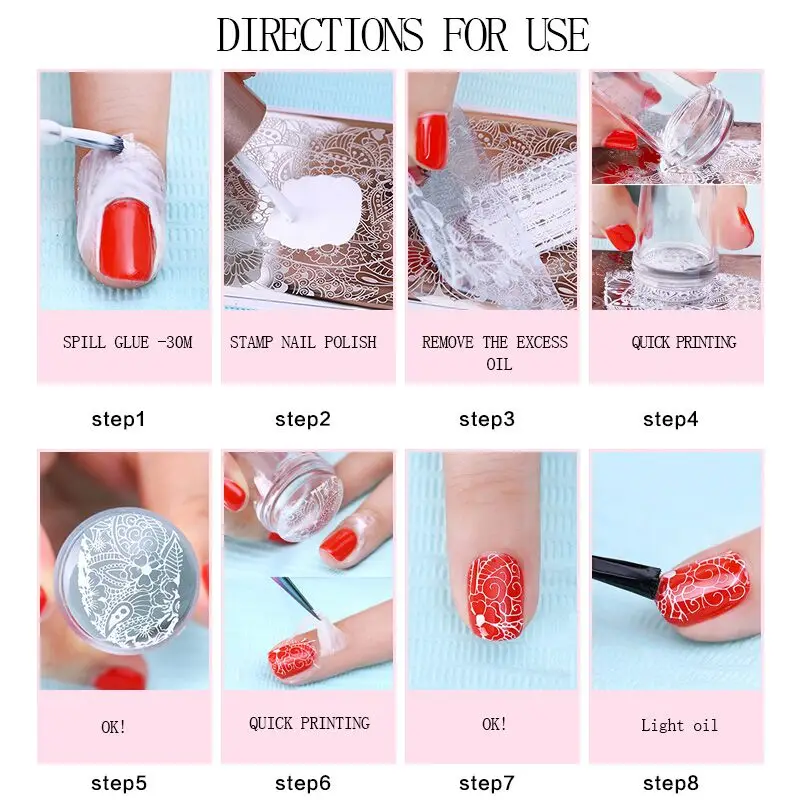 DIRECTIONS FOR USE

SPILL GLUE -30M

step1

STAMP NAIL POLISH

step2

REMOVE THE EXCESS OIL

step3

QUICK PRINTING

step4

OK!

step5

QUICK PRINTING

step6

OK!

step7

Light oil

step8