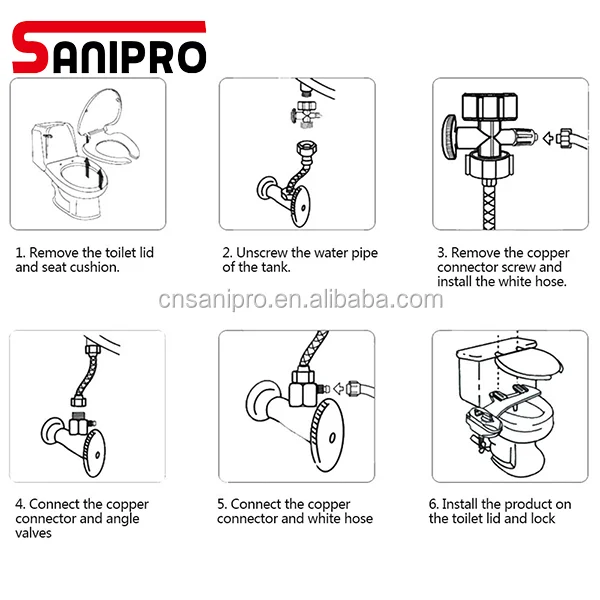 SANIPRO

1. Remove the toilet lid and seat cushion.

2. Unscrew the water pipe of the tank.

3. Remove the copper connector screw and install the white hose.

cnsanipro.en.alibaba.com

4. Connect the copper connector and angle valves

5. Connect the copper connector and white hose

6. Install the product on the toilet lid and lock