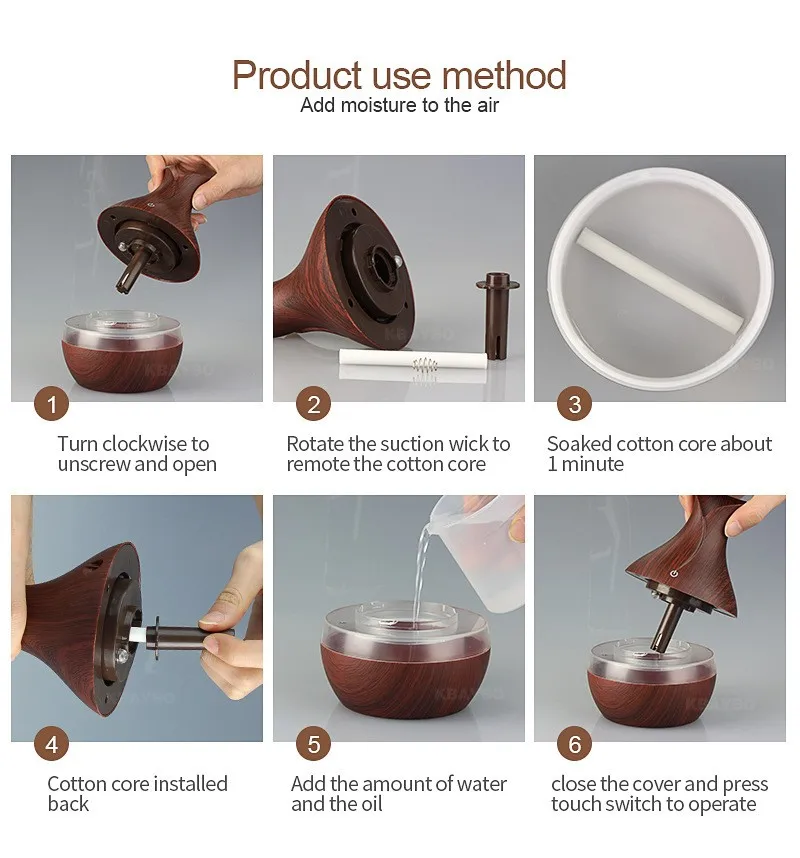 Product use method
Add moisture to the air

1
Turn clockwise to unscrew and open

2
Rotate the suction wick to remote the cotton core

3
Soaked cotton core about 1 minute

4
Cotton core installed back

5
Add the amount of water and the oil

6
close the cover and press touch switch to operate