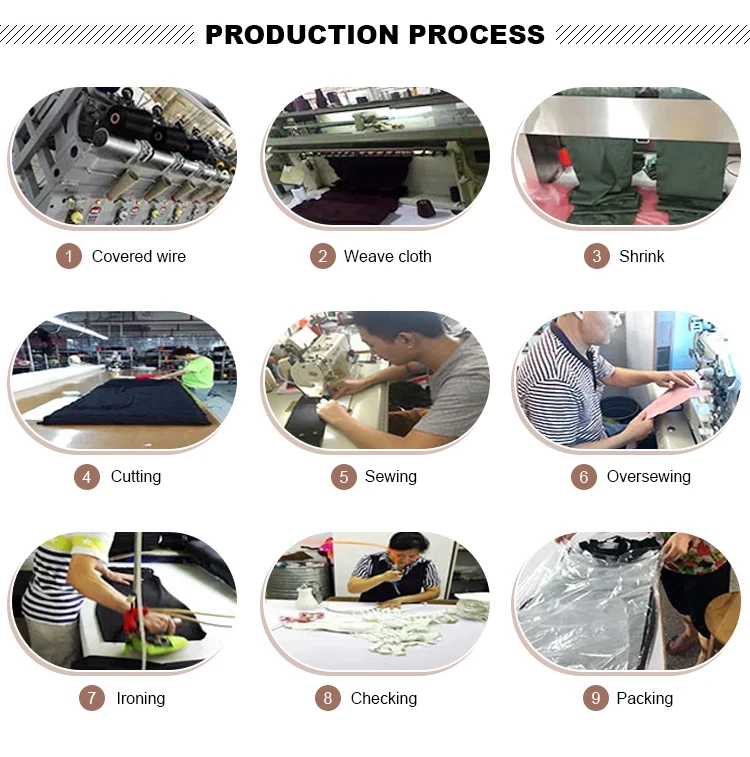 PRODUCTION PROCESS

1 Covered wire

2 Weave cloth

3 Shrink

4 Cutting

5 Sewing

6 Oversewing

7 Ironing

8 Checking

9 Packing