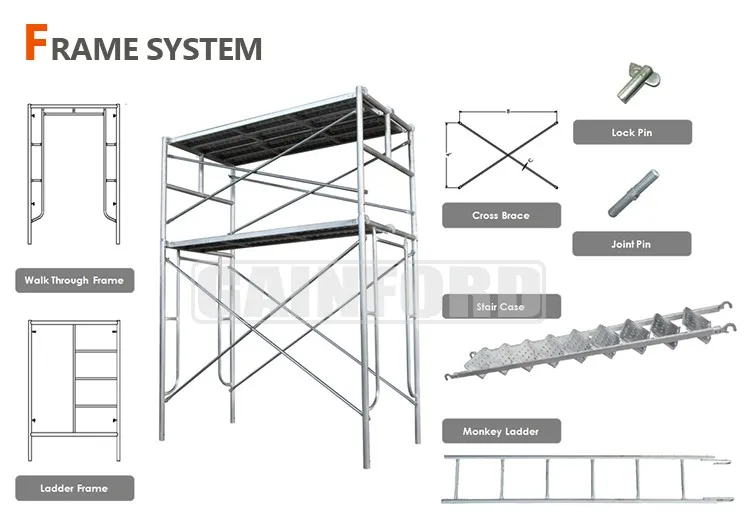 FRAME SYSTEM

Walk Through Frame

Ladder Frame

GAINFORD

Cross Brace

Lock Pin

Joint Pin

Stair Case

Monkey Ladder