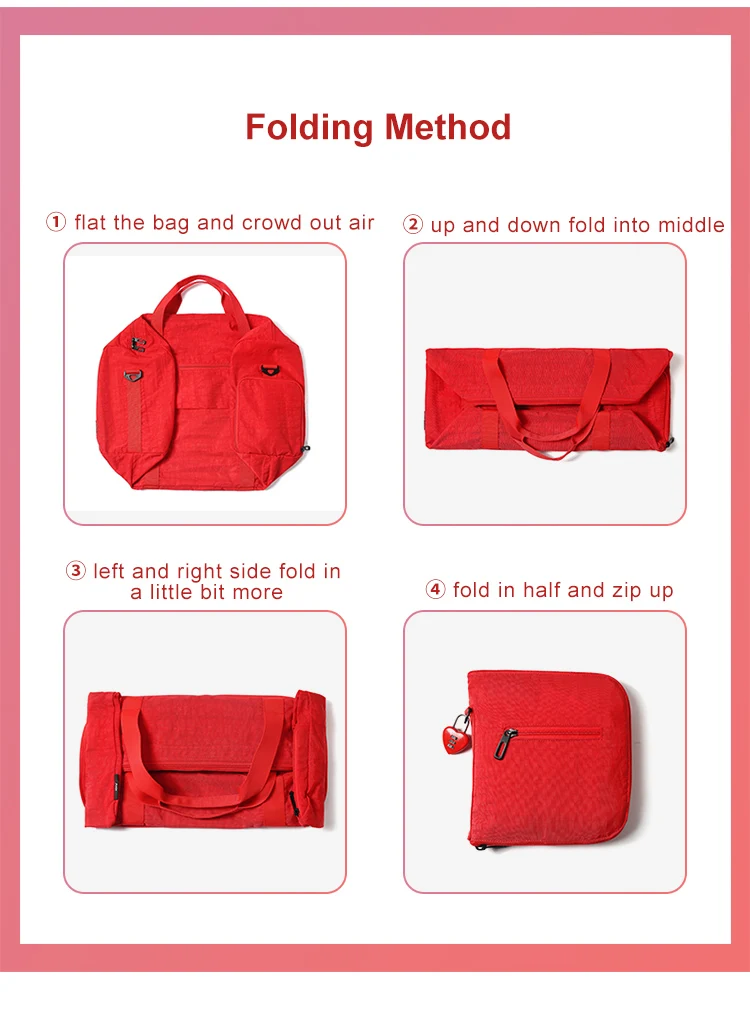 Folding Method

① flat the bag and crowd out air

② up and down fold into middle

③ left and right side fold in a little bit more

④ fold in half and zip up