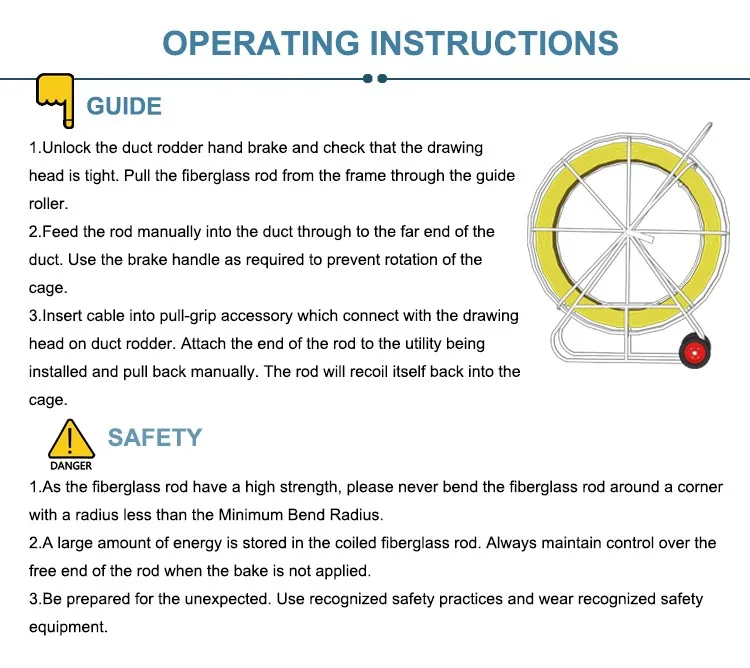 OPERATING INSTRUCTIONS

GUIDE

1.Unlock the duct rodder hand brake and check that the drawing head is tight. Pull the fiberglass rod from the frame through the guide roller.
2.Feed the rod manually into the duct through to the far end of the duct. Use the brake handle as required to prevent rotation of the cage.
3.Insert cable into pull-grip accessory which connect with the drawing head on duct rodder. Attach the end of the rod to the utility being installed and pull back manually. The rod will recoil itself back into the cage.

DANGER

SAFETY

1.As the fiberglass rod have a high strength, please never bend the fiberglass rod around a corner with a radius less than the Minimum Bend Radius.
2.A large amount of energy is stored in the coiled fiberglass rod. Always maintain control over the free end of the rod when the bake is not applied.
3.Be prepared for the unexpected. Use recognized safety practices and wear recognized safety equipment.