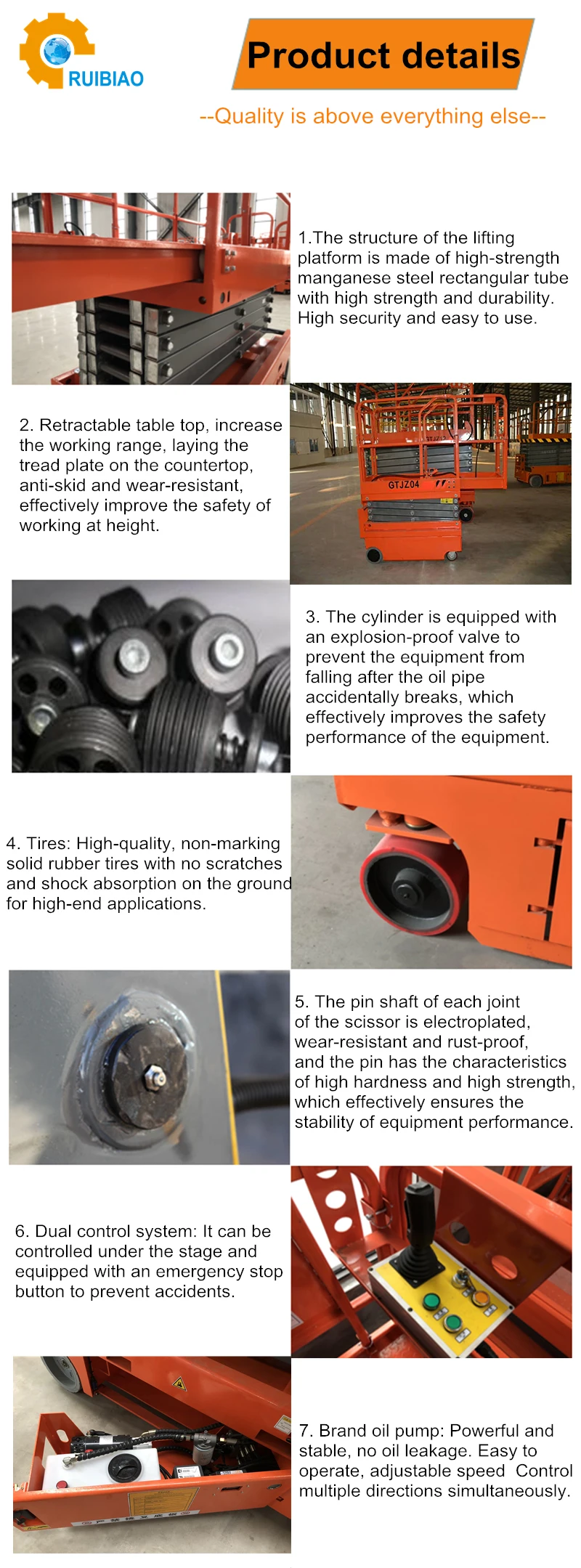 RUIBIAO

Product details

--Quality is above everything else--

1.The structure of the lifting platform is made of high-strength manganese steel rectangular tube with high strength and durability. High security and easy to use.

2. Retractable table top, increase the working range, laying the tread plate on the countertop, anti-skid and wear-resistant, effectively improve the safety of working at height.

GTJZ04

3. The cylinder is equipped with an explosion-proof valve to prevent the equipment from falling after the oil pipe accidentally breaks, which effectively improves the safety performance of the equipment.

4. Tires: High-quality, non-marking solid rubber tires with no scratches and shock absorption on the ground for high-end applications.

5. The pin shaft of each joint of the scissor is electroplated, wear-resistant and rust-proof, and the pin has the characteristics of high hardness and high strength, which effectively ensures the stability of equipment performance.

6. Dual control system: It can be controlled under the stage and equipped with an emergency stop button to prevent accidents.

7. Brand oil pump: Powerful and stable, no oil leakage. Easy to operate, adjustable speed Control multiple directions simultaneously.