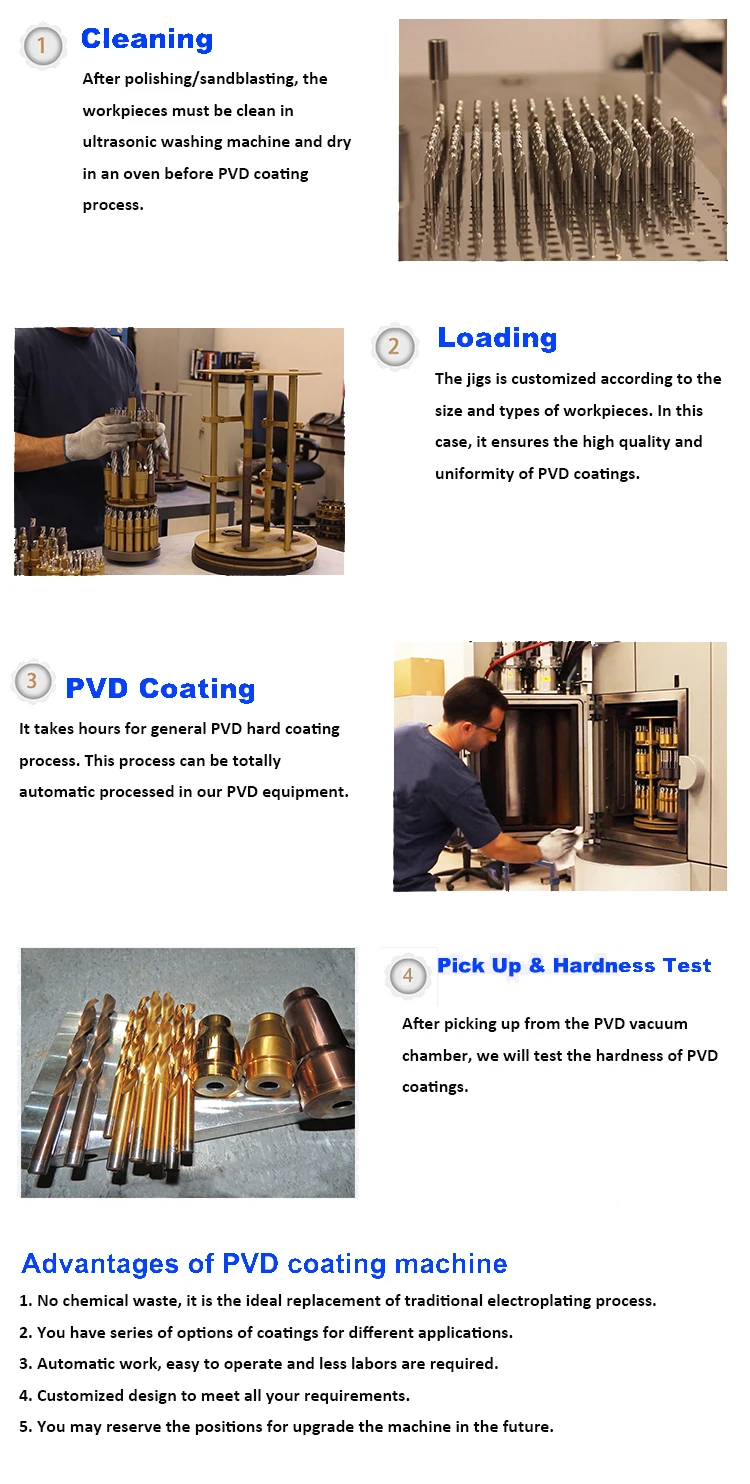 1 Cleaning

After polishing/sandblasting, the workpieces must be clean in ultrasonic washing machine and dry in an oven before PVD coating process.

2 Loading

The jigs is customized according to the size and types of workpieces. In this case, it ensures the high quality and uniformity of PVD coatings.

3 PVD Coating

It takes hours for general PVD hard coating process. This process can be totally automatic processed in our PVD equipment.

4 Pick Up & Hardness Test

After picking up from the PVD vacuum chamber, we will test the hardness of PVD coatings.

Advantages of PVD coating machine

1. No chemical waste, it is the ideal replacement of traditional electroplating process.
2. You have series of options of coatings for different applications.
3. Automatic work, easy to operate and less labors are required.
4. Customized design to meet all your requirements.
5. You may reserve the positions for upgrade the machine in the future.