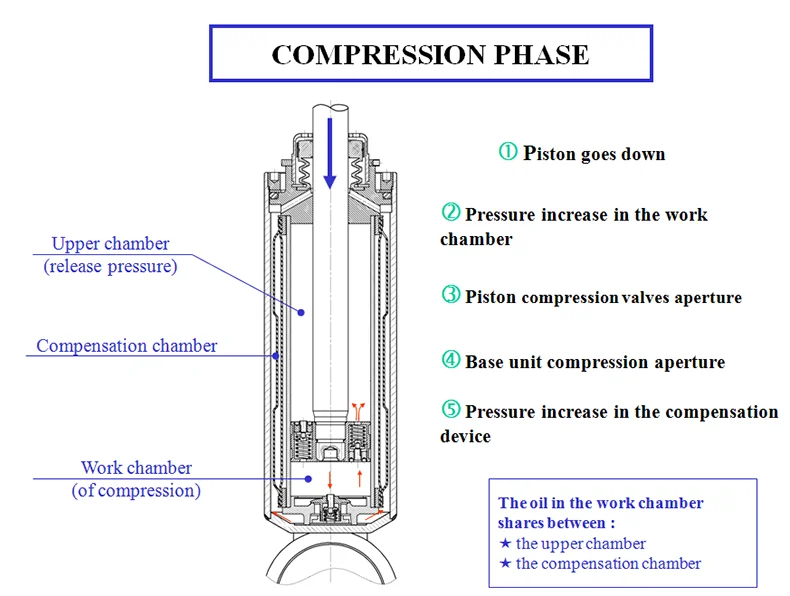 COMPRESSION PHASE

Upper chamber
(release pressure)

Compensation chamber

Work chamber
(of compression)

① Piston goes down

② Pressure increase in the work chamber

③ Piston compression valves aperture

④ Base unit compression aperture

⑤ Pressure increase in the compensation device

The oil in the work chamber shares between :
★ the upper chamber
★ the compensation chamber