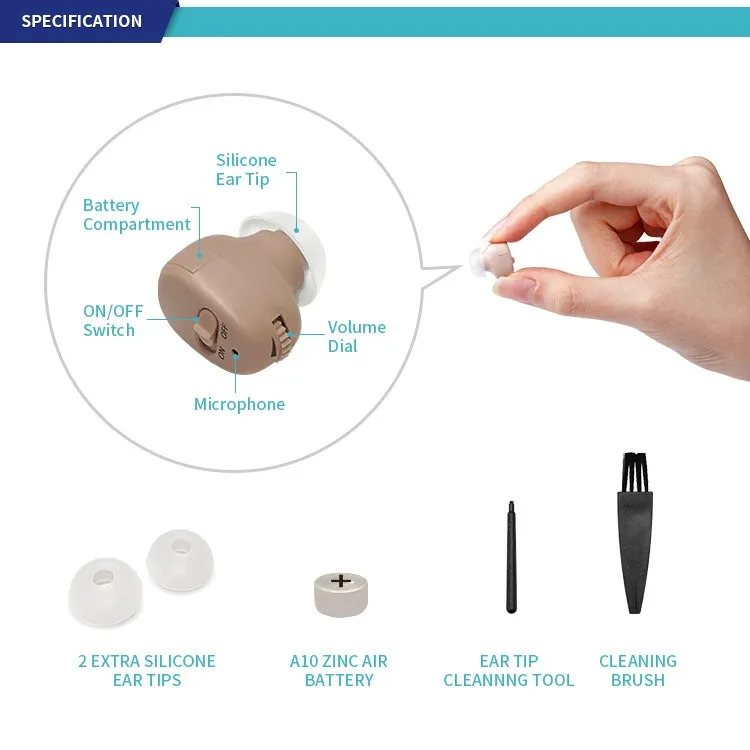 SPECIFICATION

Silicone Ear Tip

Battery Compartment

ON/OFF Switch

ON OFF

Volume Dial

Microphone

2 EXTRA SILICONE EAR TIPS

A10 ZINC AIR BATTERY

EAR TIP CLEANNNG TOOL

CLEANING BRUSH