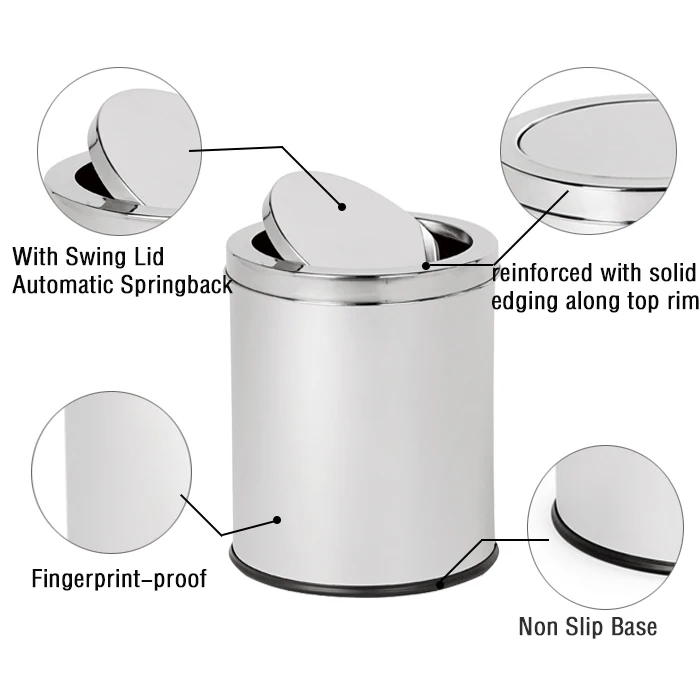 With Swing Lid
Automatic Springback

reinforced with solid edging along top rim

Fingerprint-proof

Non Slip Base