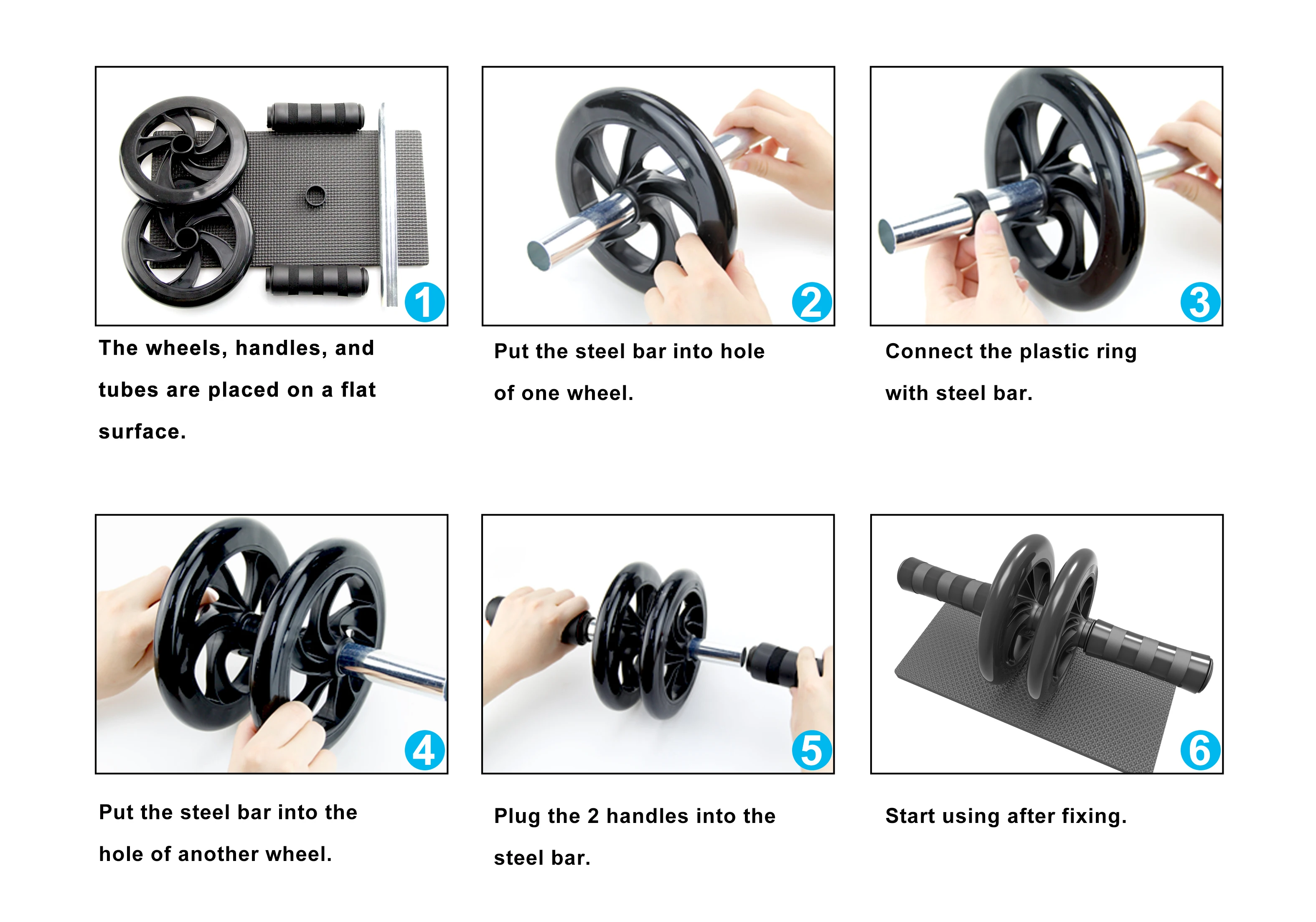 1

The wheels, handles, and tubes are placed on a flat surface.

2

Put the steel bar into hole of one wheel.

3

Connect the plastic ring with steel bar.

4

Put the steel bar into the hole of another wheel.

5

Plug the 2 handles into the steel bar.

6

Start using after fixing.