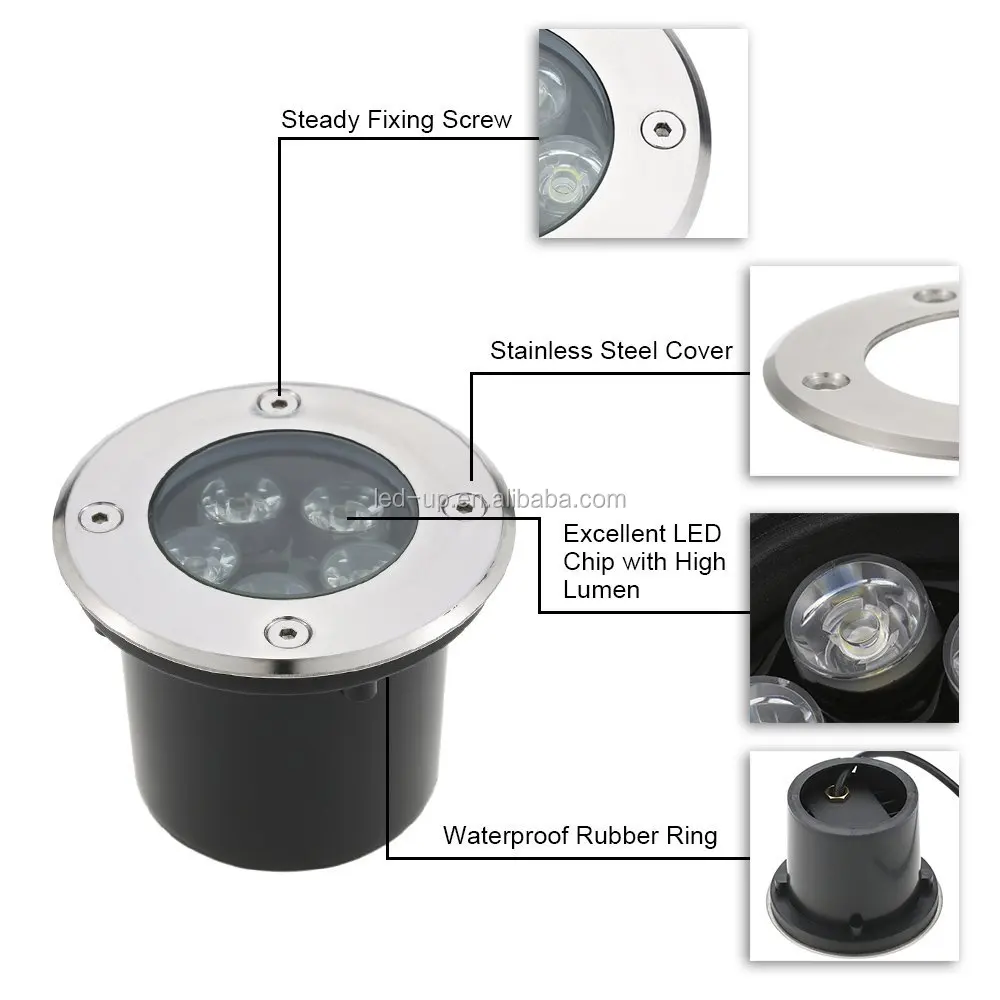 Steady Fixing Screw

Stainless Steel Cover

led-up.en.alibaba.com

Excellent LED Chip with High Lumen

Waterproof Rubber Ring