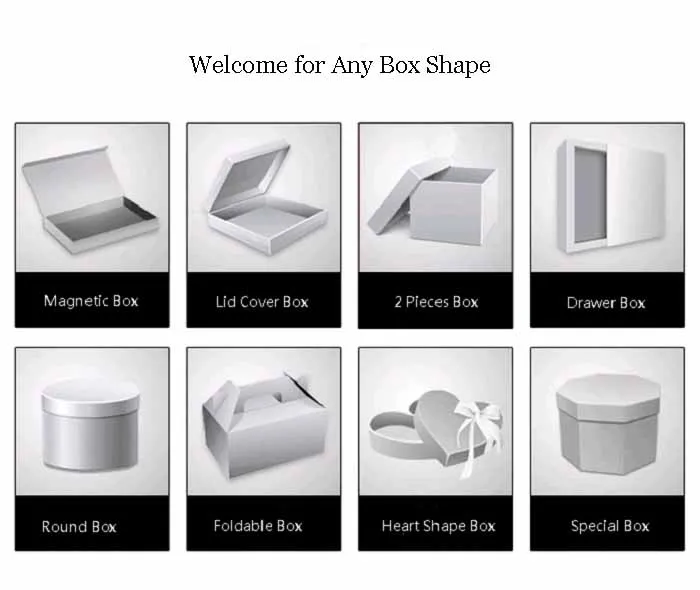 Welcome for Any Box Shape

Magnetic Box

Lid Cover Box

2 Pieces Box

Drawer Box

Round Box

Foldable Box

Heart Shape Box

Special Box