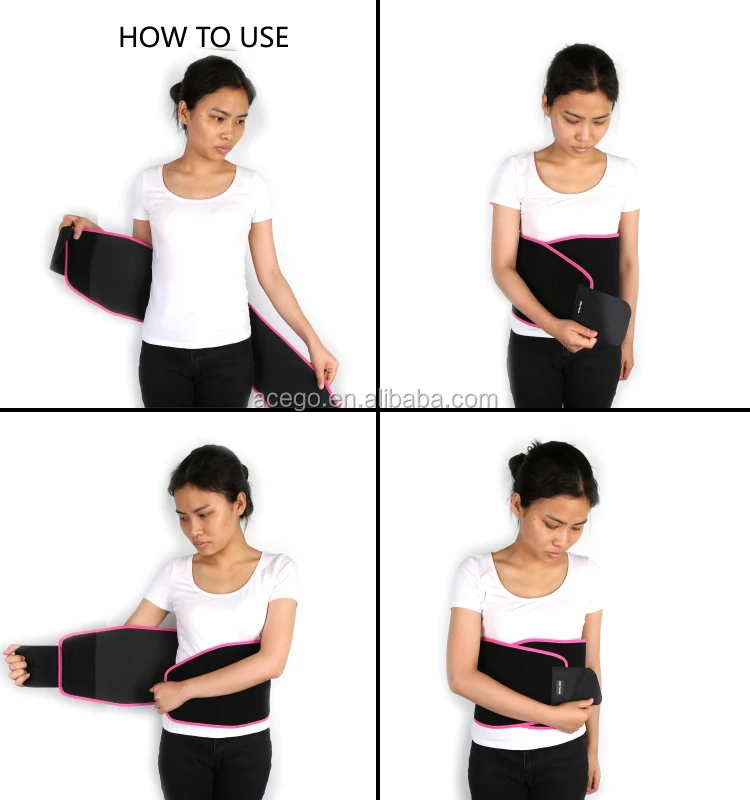 HOW TO USE

acego.en.alibaba.com