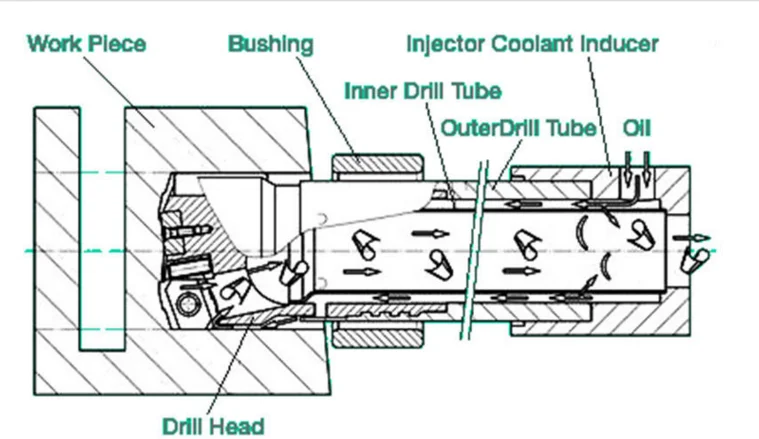 Work Piece
Bushing
Injector Coolant Inducer
Inner Drill Tube
OuterDrill Tube
Oil
Drill Head