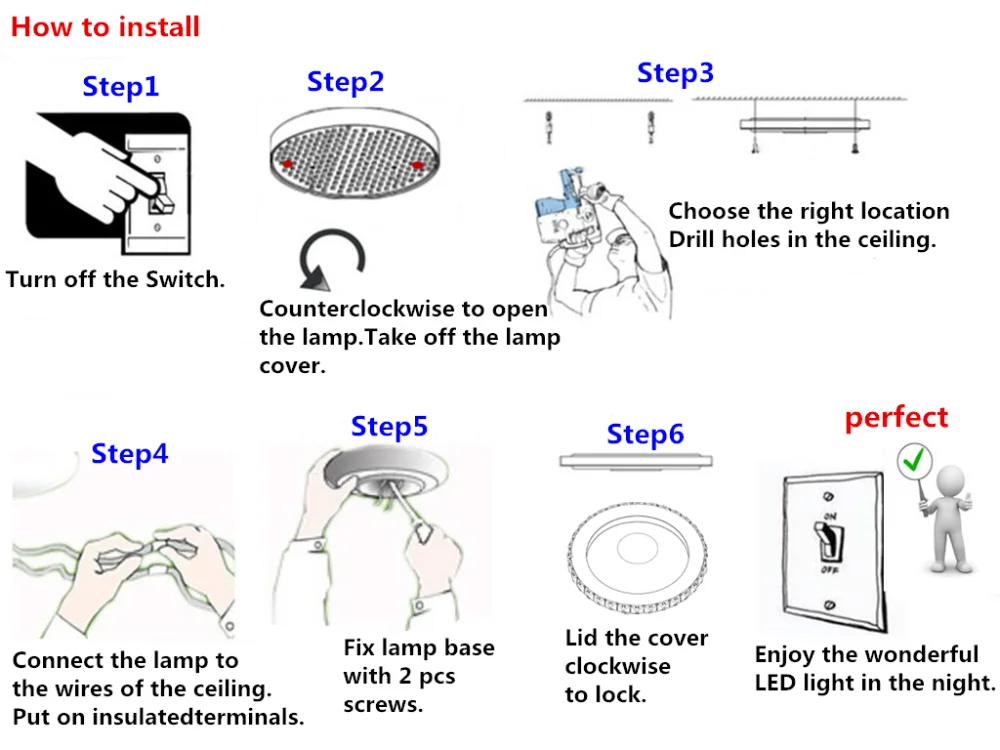 How to install

Step1

Turn off the Switch.

Step2

Counterclockwise to open the lamp.Take off the lamp cover.

Step3

Choose the right location Drill holes in the ceiling.

Step4

Connect the lamp to the wires of the ceiling. Put on insulatedterminals.

Step5

Fix lamp base with 2 pcs screws.

Step6

Lid the cover clockwise to lock.

perfect

ON

OFF

Enjoy the wonderful LED light in the night.