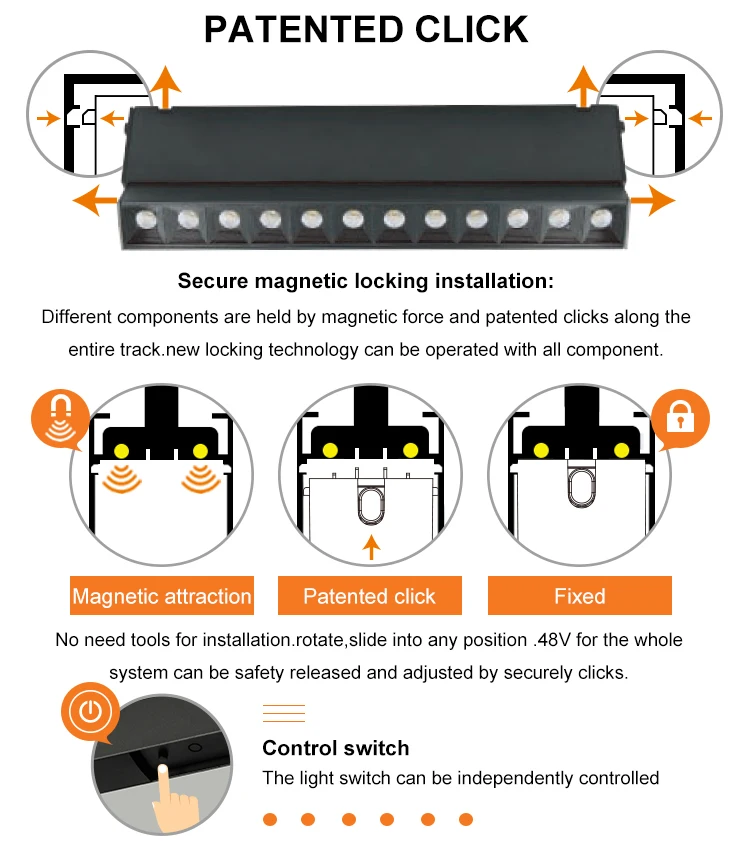 PATENTED CLICK

Secure magnetic locking installation:

Different components are held by magnetic force and patented clicks along the entire track.new locking technology can be operated with all component.

Magnetic attraction

Patented click

Fixed

No need tools for installation.rotate,slide into any position .48V for the whole system can be safety released and adjusted by securely clicks.

Control switch

The light switch can be independently controlled