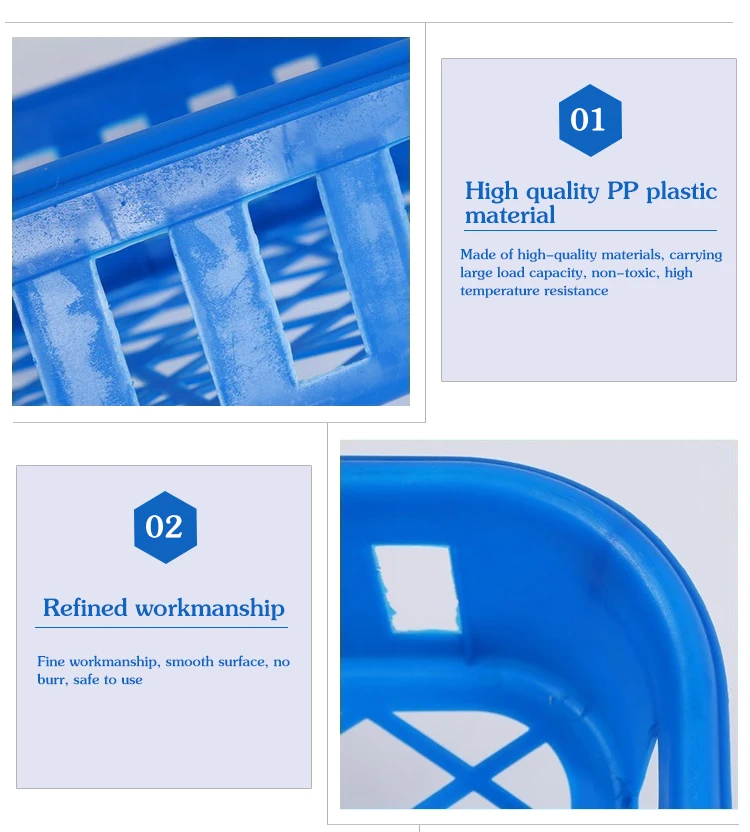 01

High quality PP plastic material

Made of high-quality materials, carrying large load capacity, non-toxic, high temperature resistance

02

Refined workmanship

Fine workmanship, smooth surface, no burr, safe to use