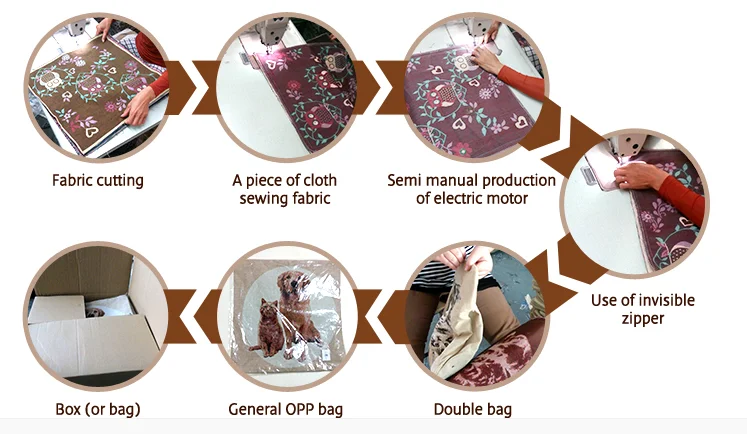 Fabric cutting

A piece of cloth sewing fabric

Semi manual production of electric motor

Use of invisible zipper

Double bag

General OPP bag

Box (or bag)