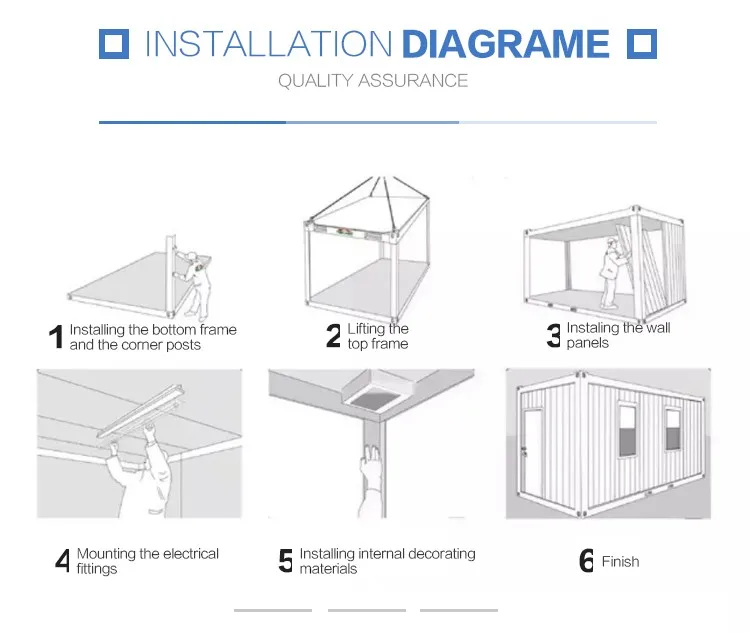 INSTALLATION DIAGRAME

QUALITY ASSURANCE

1 Installing the bottom frame and the corner posts

2 Lifting the top frame

3 Instaling the wall panels

4 Mounting the electrical fittings

5 Installing internal decorating materials

6 Finish