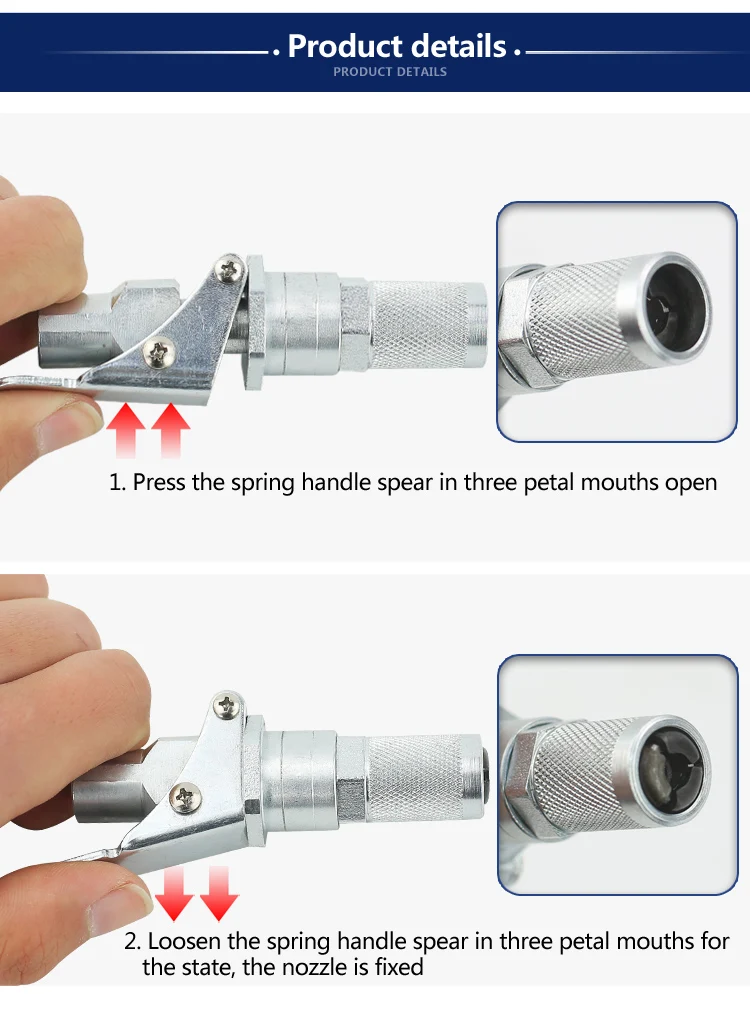 Product details
PRODUCT DETAILS

1. Press the spring handle spear in three petal mouths open

2. Loosen the spring handle spear in three petal mouths for the state, the nozzle is fixed