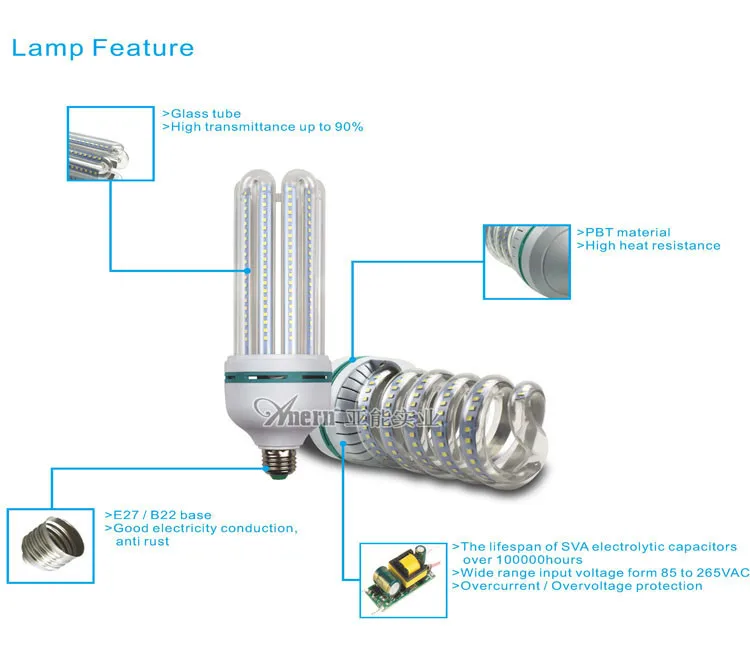 Lamp Feature

>Glass tube
>High transmittance up to 90%

>PBT material
>High heat resistance

Anern 亚能实业

>E27 / B22 base
>Good electricity conduction, anti rust

>The lifespan of SVA electrolytic capacitors over 100000hours
>Wide range input voltage form 85 to 265VAC
>Overcurrent / Overvoltage protection