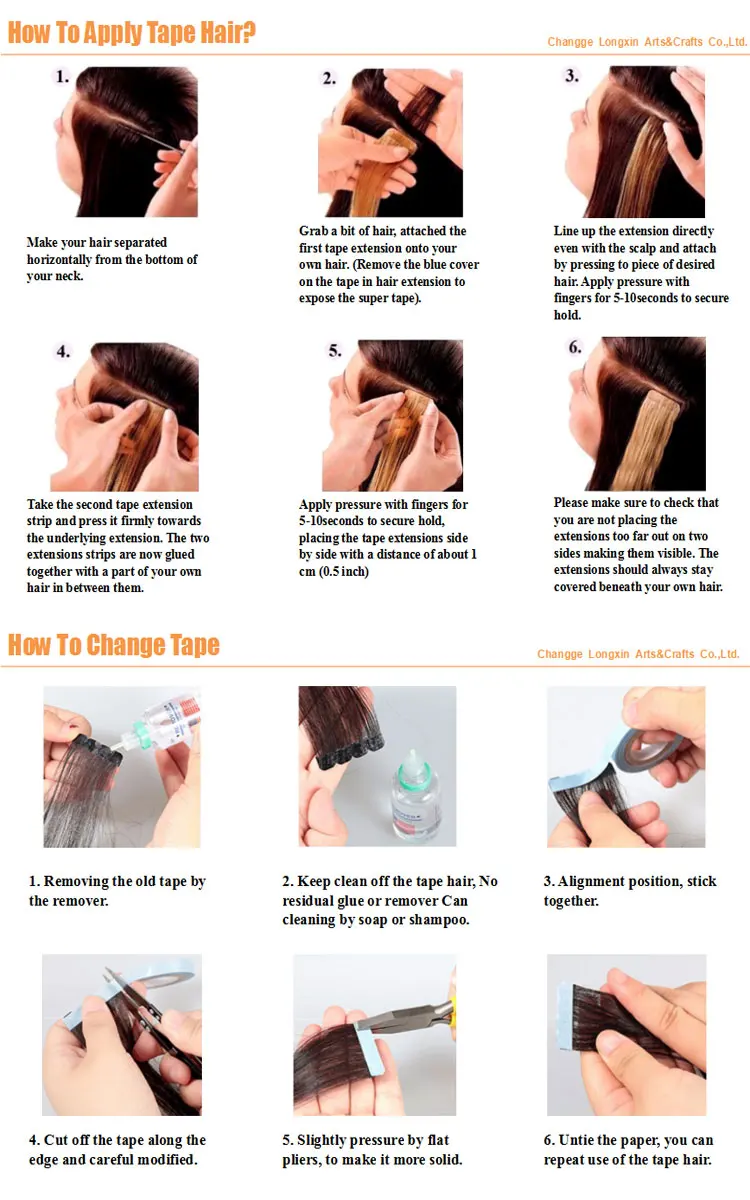 How To Apply Tape Hair?

Changge Longxin Arts&Crafts Co.,Ltd.

1.

Make your hair separated horizontally from the bottom of your neck.

2.

Grab a bit of hair, attached the first tape extension onto your own hair. (Remove the blue cover on the tape in hair extension to expose the super tape).

3.

Line up the extension directly even with the scalp and attach by pressing to piece of desired hair. Apply pressure with fingers for 5-10seconds to secure hold.

4.

Take the second tape extension strip and press it firmly towards the underlying extension. The two extensions strips are now glued together with a part of your own hair in between them.

5.

Apply pressure with fingers for 5-10seconds to secure hold, placing the tape extensions side by side with a distance of about 1 cm (0.5 inch)

6.

Please make sure to check that you are not placing the extensions too far out on two sides making them visible. The extensions should always stay covered beneath your own hair.

How To Change Tape

Changge Longxin Arts&Crafts Co.,Ltd.

1. Removing the old tape by the remover.

2. Keep clean off the tape hair, No residual glue or remover Can cleaning by soap or shampoo.

3. Alignment position, stick together.

4. Cut off the tape along the edge and careful modified.

5. Slightly pressure by flat pliers, to make it more solid.

6. Untie the paper, you can repeat use of the tape hair.