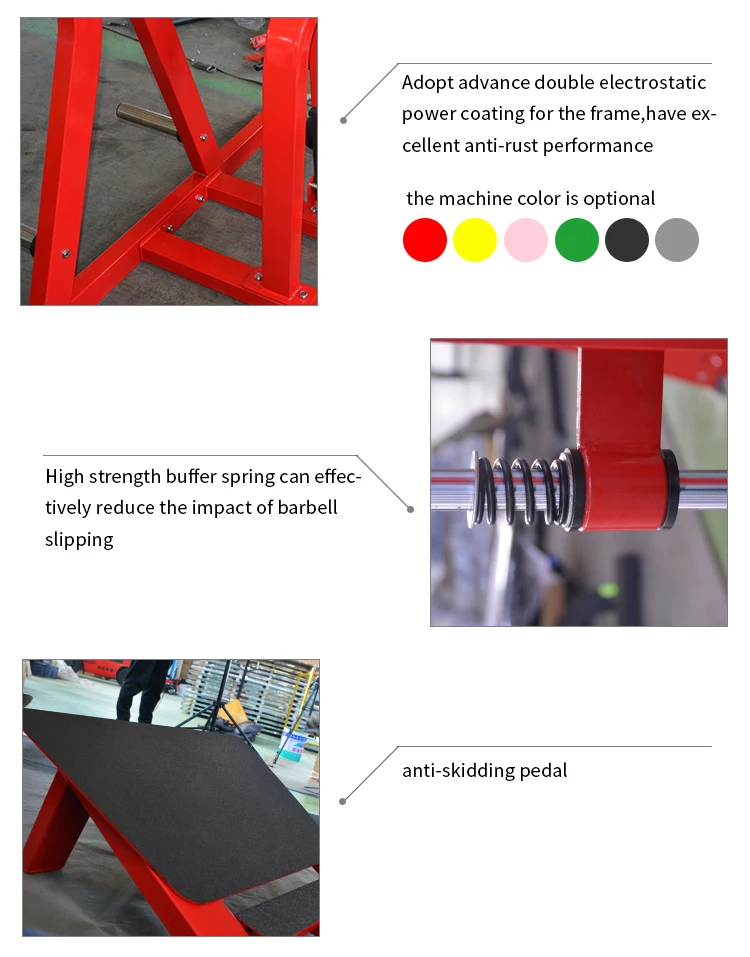 Adopt advance double electrostatic power coating for the frame,have excellent anti-rust performance

the machine color is optional

High strength buffer spring can effectively reduce the impact of barbell slipping

anti-skidding pedal