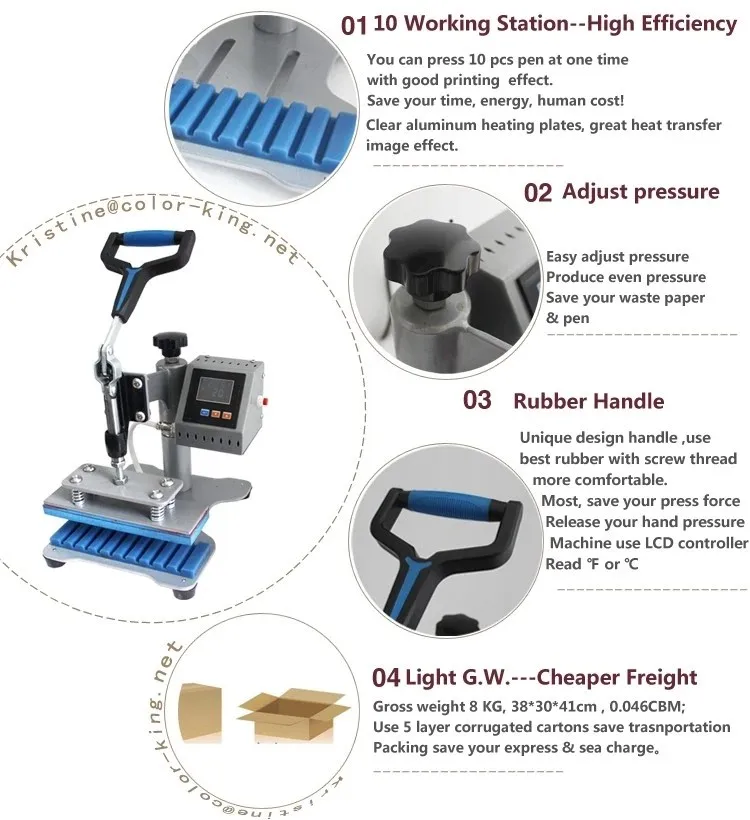 01 10 Working Station--High Efficiency

You can press 10 pcs pen at one time with good printing effect.
Save your time, energy, human cost!
Clear aluminum heating plates, great heat transfer image effect.

Kristine@color-king.net

02 Adjust pressure

Easy adjust pressure
Produce even pressure
Save your waste paper & pen

03 Rubber Handle

Unique design handle ,use best rubber with screw thread more comfortable.
Most, save your press force
Release your hand pressure
Machine use LCD controller
Read ℉ or ℃

Kristine@color-king.net

04 Light G.W.---Cheaper Freight

Gross weight 8 KG, 38*30*41cm , 0.046CBM;
Use 5 layer corrugated cartons save trasnportation
Packing save your express & sea charge。