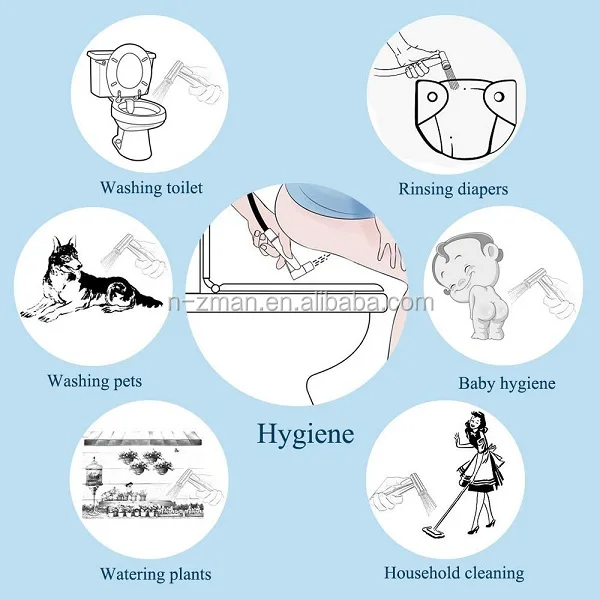 Washing toilet

Rinsing diapers

Washing pets

n-zman.en.alibaba.com

Baby hygiene

Hygiene

Watering plants

Household cleaning