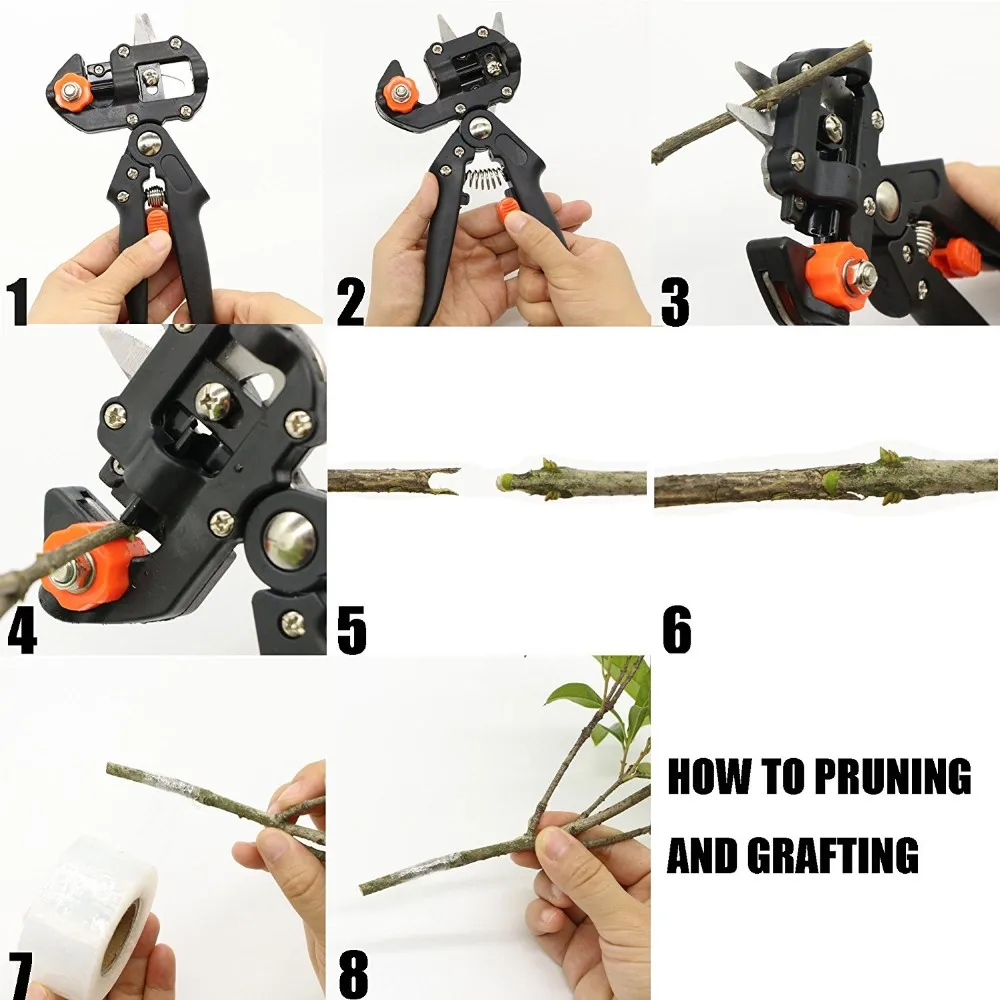 1
2
3
4
5
6
7
8
HOW TO PRUNING AND GRAFTING