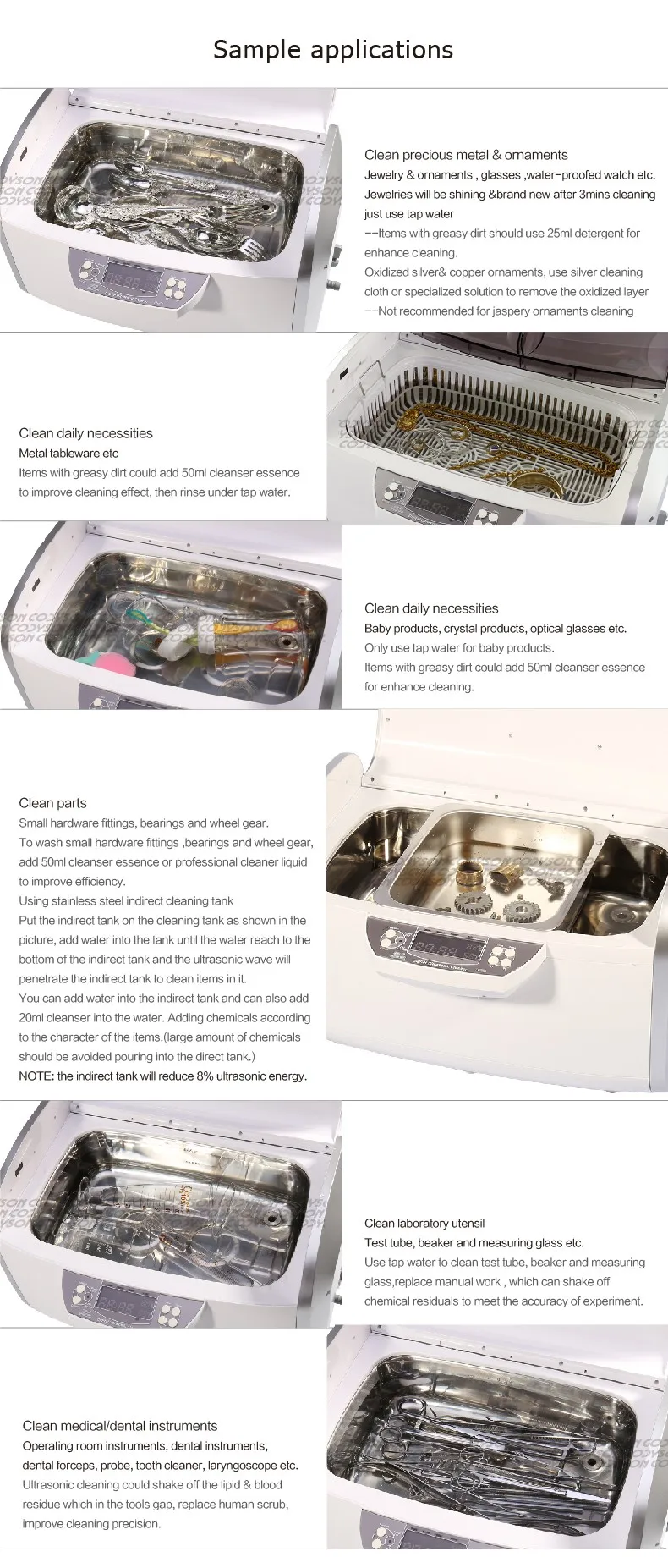 Sample applications

Clean precious metal & ornaments
Jewelry & ornaments , glasses ,water-proofed watch etc.
Jewelries will be shining &brand new after 3mins cleaning just use tap water
--Items with greasy dirt should use 25ml detergent for enhance cleaning.
Oxidized silver& copper ornaments, use silver cleaning cloth or specialized solution to remove the oxidized layer
--Not recommended for jaspery ornaments cleaning

Clean daily necessities
Metal tableware etc
Items with greasy dirt could add 50ml cleanser essence to improve cleaning effect, then rinse under tap water.

Clean daily necessities
Baby products, crystal products, optical glasses etc.
Only use tap water for baby products.
Items with greasy dirt could add 50ml cleanser essence for enhance cleaning.

Clean parts
Small hardware fittings, bearings and wheel gear.
To wash small hardware fittings ,bearings and wheel gear, add 50ml cleanser essence or professional cleaner liquid to improve efficiency.
Using stainless steel indirect cleaning tank
Put the indirect tank on the cleaning tank as shown in the picture, add water into the tank until the water reach to the bottom of the indirect tank and the ultrasonic wave will penetrate the indirect tank to clean items in it.
You can add water into the indirect tank and can also add 20ml cleanser into the water. Adding chemicals according to the character of the items.(large amount of chemicals should be avoided pouring into the direct tank.)
NOTE: the indirect tank will reduce 8% ultrasonic energy.

Clean laboratory utensil
Test tube, beaker and measuring glass etc.
Use tap water to clean test tube, beaker and measuring glass,replace manual work , which can shake off chemical residuals to meet the accuracy of experiment.

Clean medical/dental instruments
Operating room instruments, dental instruments, dental forceps, probe, tooth cleaner, laryngoscope etc.
Ultrasonic cleaning could shake off the lipid & blood residue which in the tools gap, replace human scrub, improve cleaning precision.