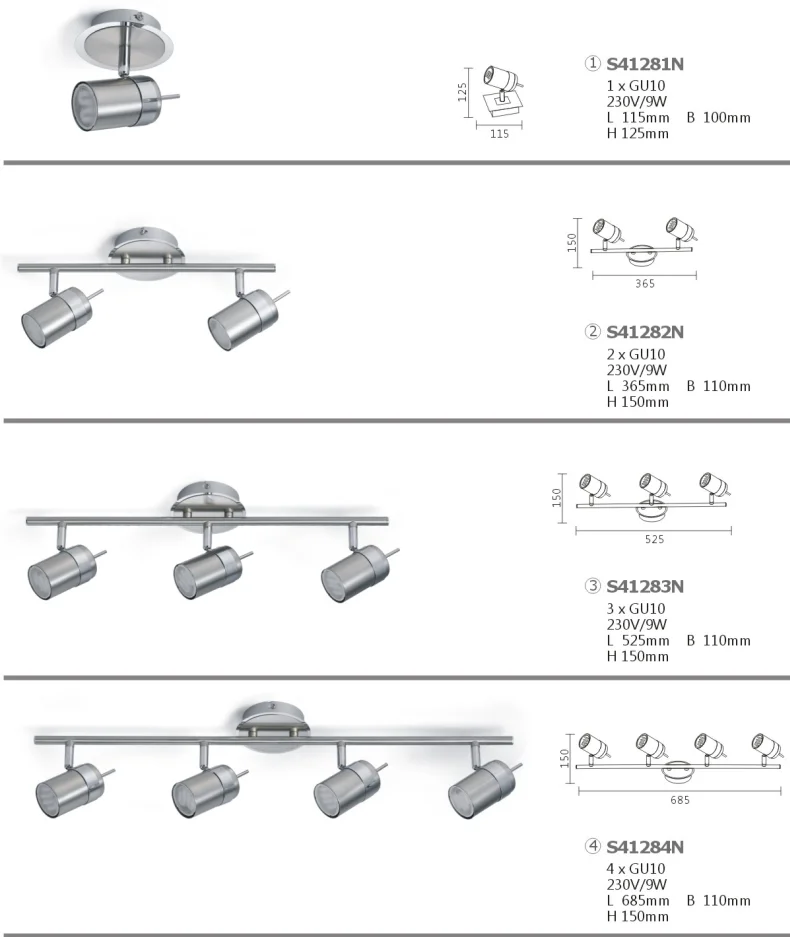 125
115

① S41281N
1 x GU10
230V/9W
L 115mm B 100mm
H 125mm

150
365

② S41282N
2 x GU10
230V/9W
L 365mm B 110mm
H 150mm

150
525

③ S41283N
3 x GU10
230V/9W
L 525mm B 110mm
H 150mm

150
685

④ S41284N
4 x GU10
230V/9W
L 685mm B 110mm
H 150mm