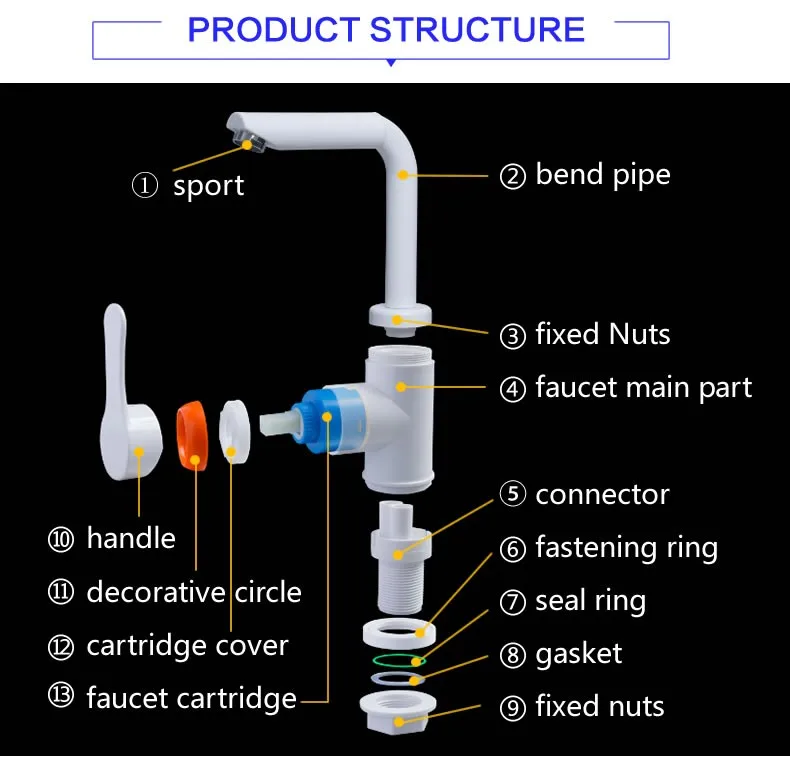 PRODUCT STRUCTURE

① sport

② bend pipe

③ fixed Nuts

④ faucet main part

⑤ connector

⑥ fastening ring

⑦ seal ring

⑧ gasket

⑨ fixed nuts

⑩ handle

⑪ decorative circle

⑫ cartridge cover

⑬ faucet cartridge