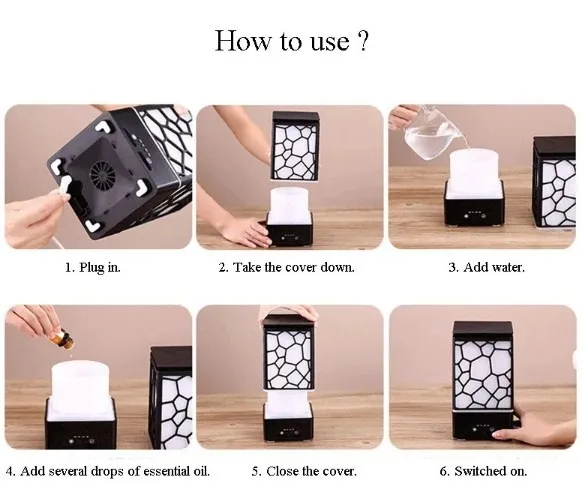 How to use ?

1. Plug in.

2. Take the cover down.

3. Add water.

4. Add several drops of essential oil.

5. Close the cover.

6. Switched on.