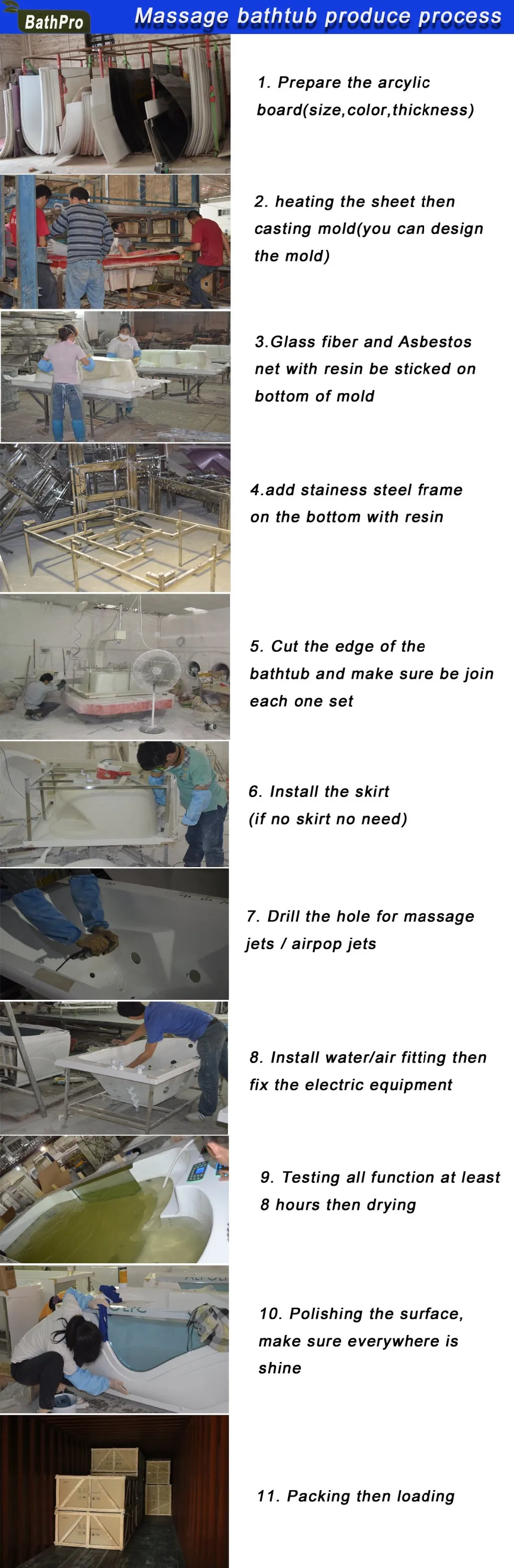 BathPro

Massage bathtub produce process

1. Prepare the arcylic board(size,color,thickness)

2. heating the sheet then casting mold(you can design the mold)

3.Glass fiber and Asbestos net with resin be sticked on bottom of mold

4.add stainess steel frame on the bottom with resin

5. Cut the edge of the bathtub and make sure be join each one set

6. Install the skirt (if no skirt no need)

7. Drill the hole for massage jets / airpop jets

8. Install water/air fitting then fix the electric equipment

9. Testing all function at least 8 hours then drying

10. Polishing the surface, make sure everywhere is shine

11. Packing then loading