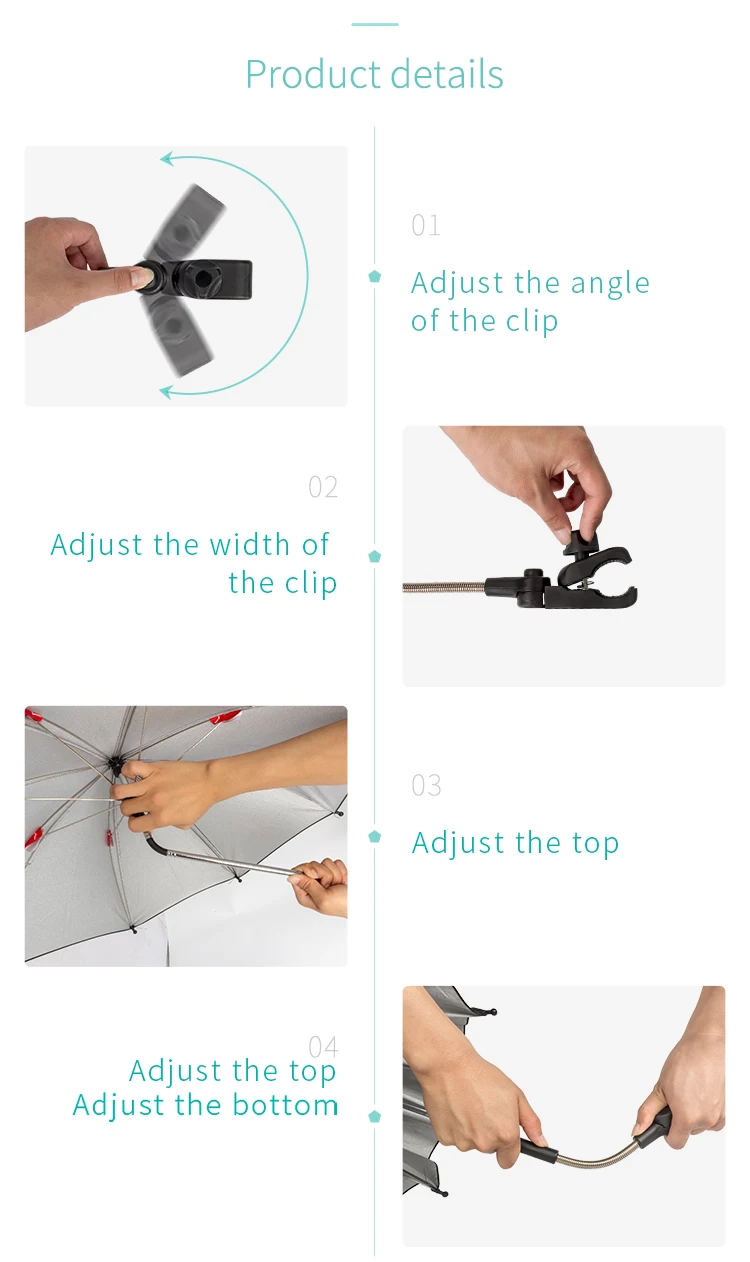 Product details

01
Adjust the angle of the clip

02
Adjust the width of the clip

03
Adjust the top

04
Adjust the top
Adjust the bottom