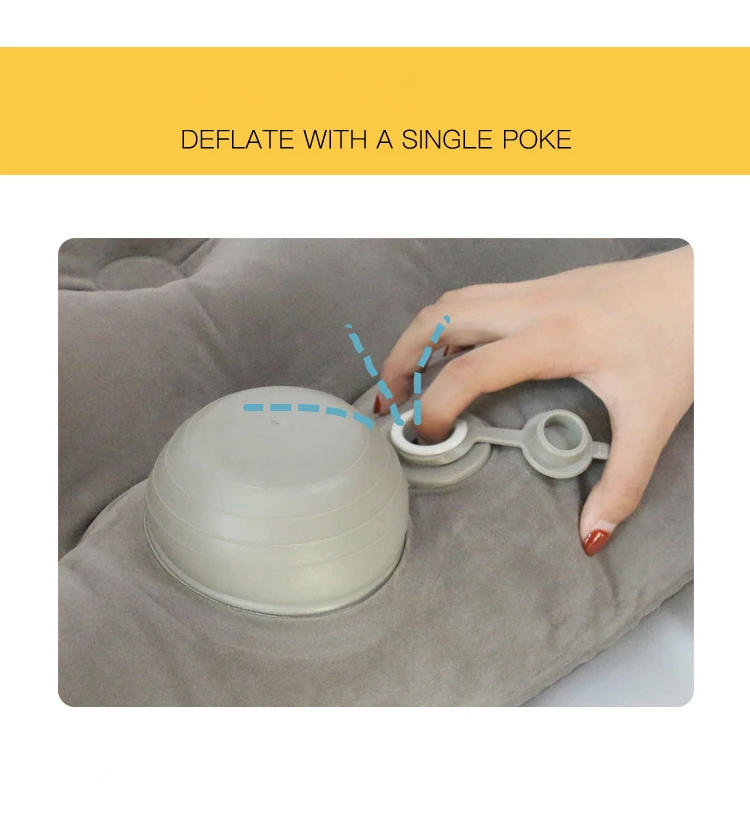 DEFLATE WITH A SINGLE POKE