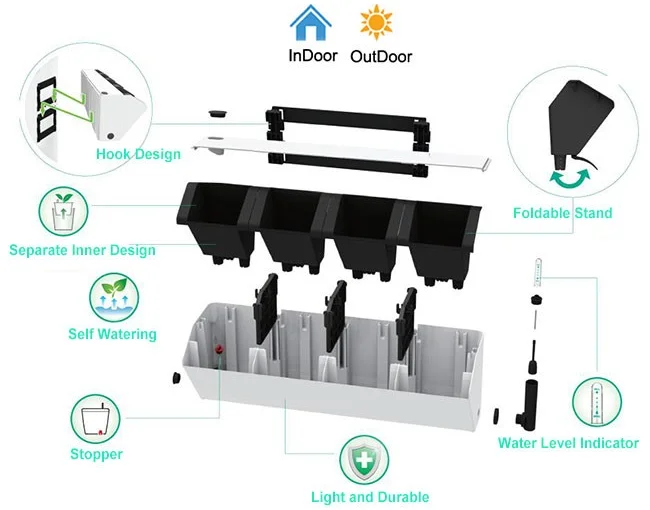 InDoor OutDoor

Hook Design

Foldable Stand

Separate Inner Design

Self Watering

Stopper

Water Level Indicator

Light and Durable