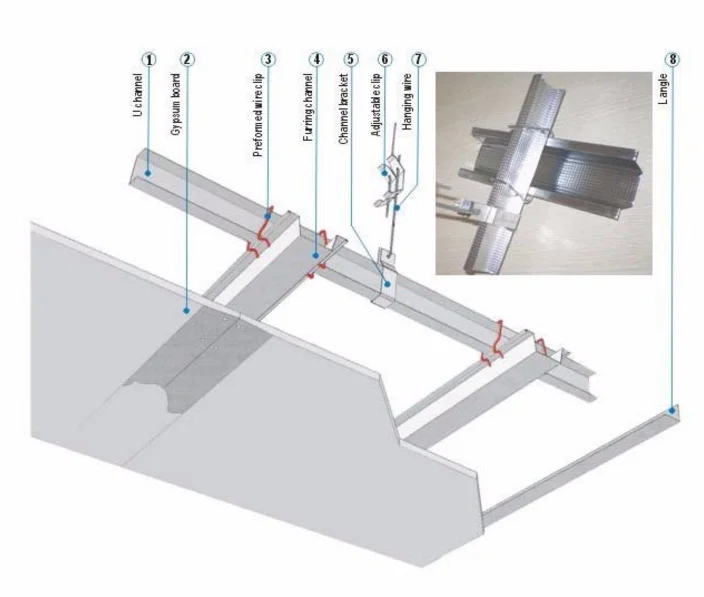 1 U channel
2 Gypsum board
3 Preformed wire clip
4 Furring channel
5 Channel bracket
6 Adjustable clip
7 Hanging wire
8 L angle