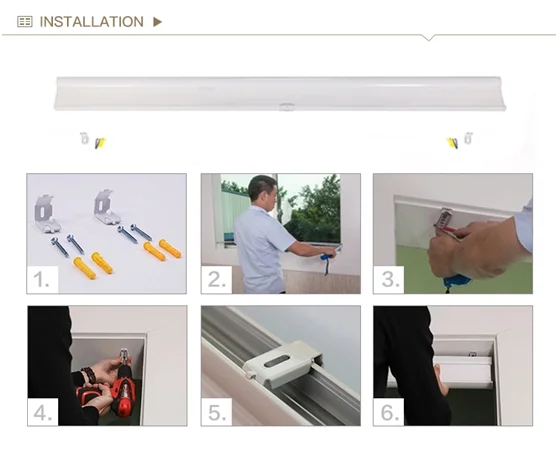 INSTALLATION

1.

2.

3.

4.

5.

6.