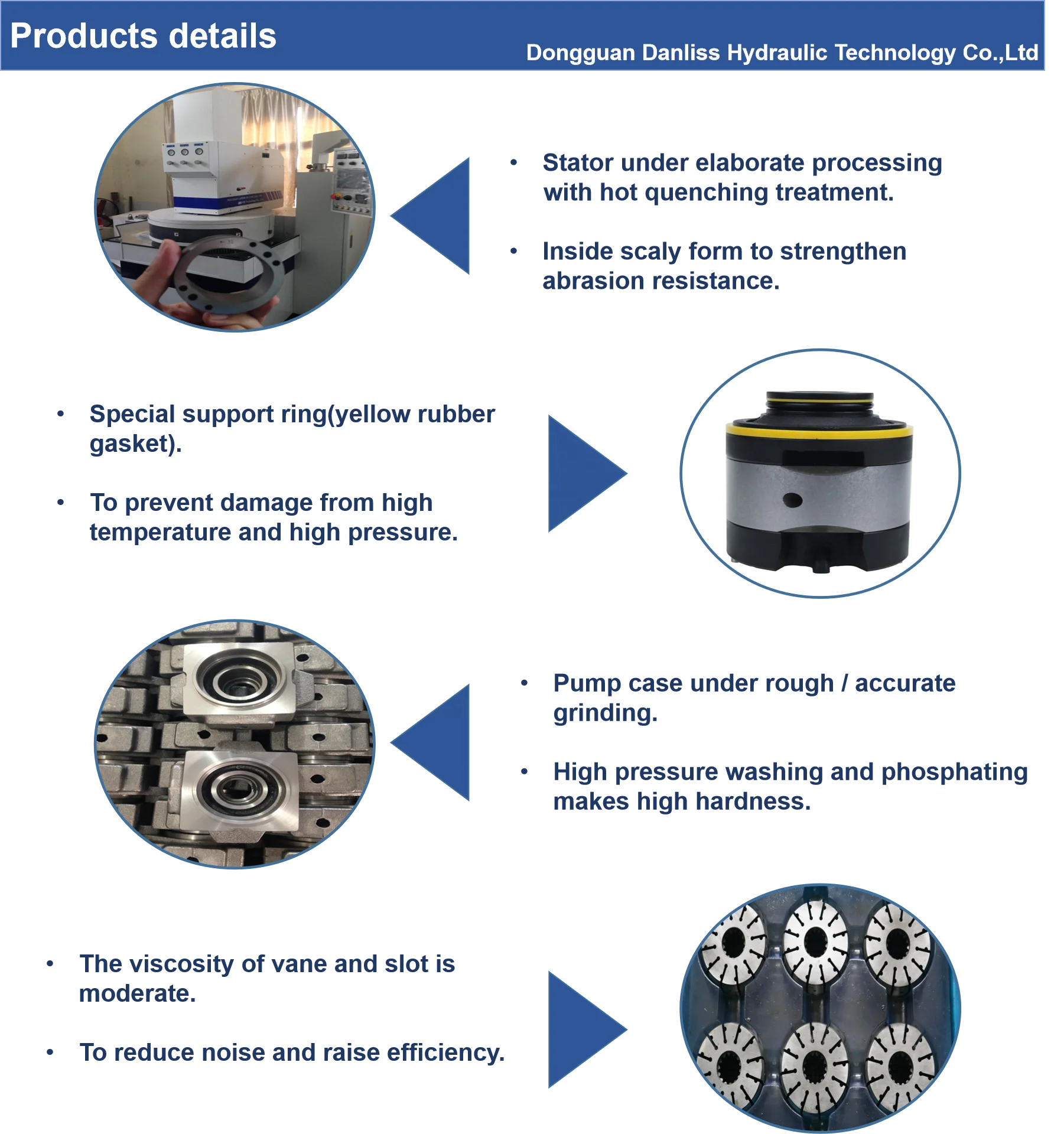 Products details

Dongguan Danliss Hydraulic Technology Co.,Ltd

• Stator under elaborate processing with hot quenching treatment.

• Inside scaly form to strengthen abrasion resistance.

• Special support ring(yellow rubber gasket).

• To prevent damage from high temperature and high pressure.

• Pump case under rough / accurate grinding.

• High pressure washing and phosphating makes high hardness.

• The viscosity of vane and slot is moderate.

• To reduce noise and raise efficiency.