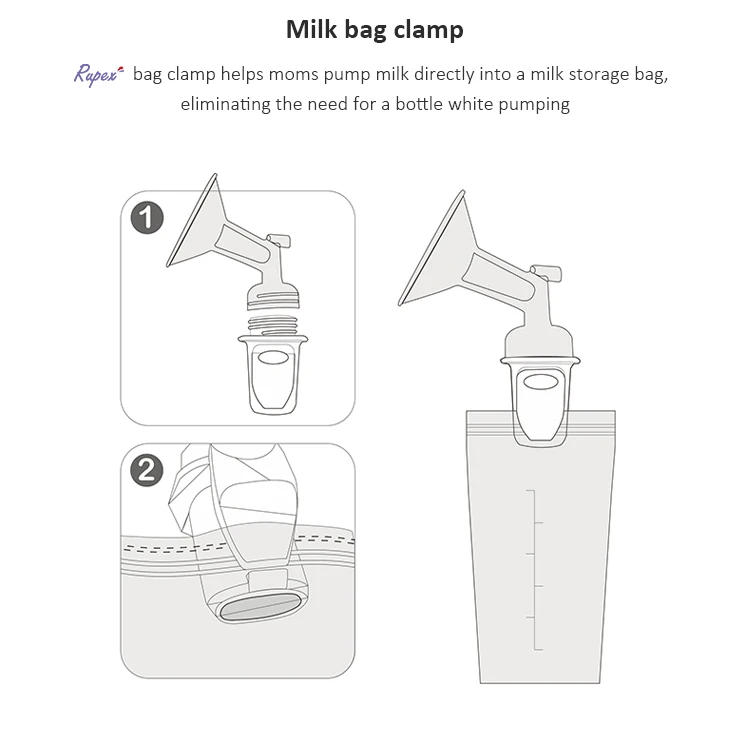 Milk bag clamp

Rupex bag clamp helps moms pump milk directly into a milk storage bag, eliminating the need for a bottle white pumping

1

2