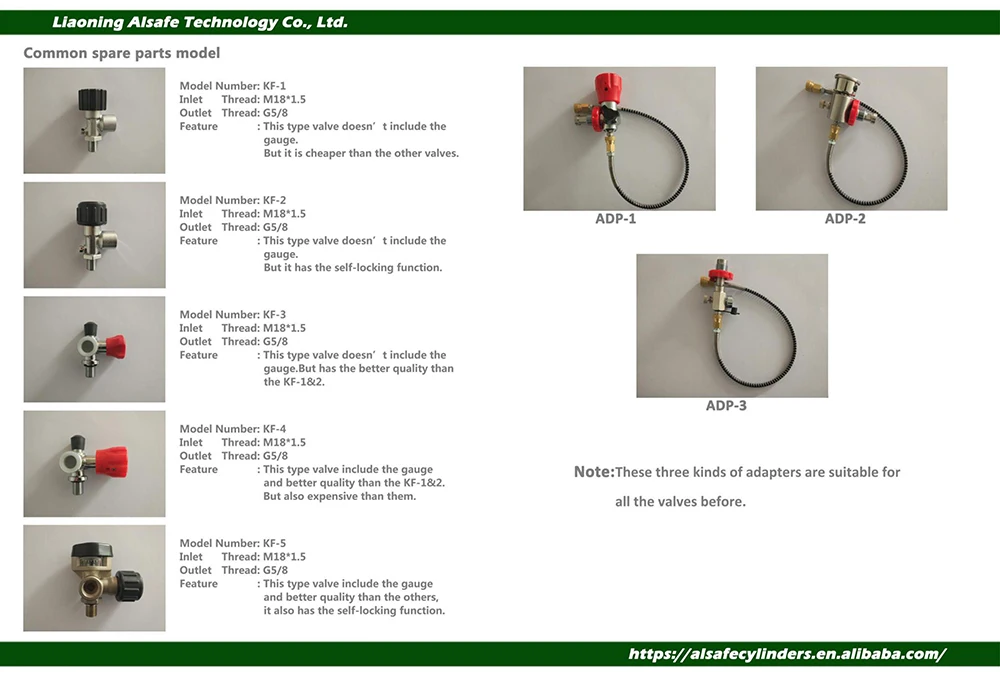 Liaoning Alsafe Technology Co., Ltd.

Common spare parts model

Model Number: KF-1
Inlet Thread: M18*1.5
Outlet Thread: G5/8
Feature : This type valve doesn’t include the gauge. But it is cheaper than the other valves.

Model Number: KF-2
Inlet Thread: M18*1.5
Outlet Thread: G5/8
Feature : This type valve doesn’t include the gauge. But it has the self-locking function.

Model Number: KF-3
Inlet Thread: M18*1.5
Outlet Thread: G5/8
Feature : This type valve doesn’t include the gauge.But has the better quality than the KF-1&2.

Model Number: KF-4
Inlet Thread: M18*1.5
Outlet Thread: G5/8
Feature : This type valve include the gauge and better quality than the KF-1&2. But also expensive than them.

Model Number: KF-5
Inlet Thread: M18*1.5
Outlet Thread: G5/8
Feature : This type valve include the gauge and better quality than the others, it also has the self-locking function.

ADP-1

ADP-2

ADP-3

Note:These three kinds of adapters are suitable for all the valves before.

https://alsafecylinders.en.alibaba.com/